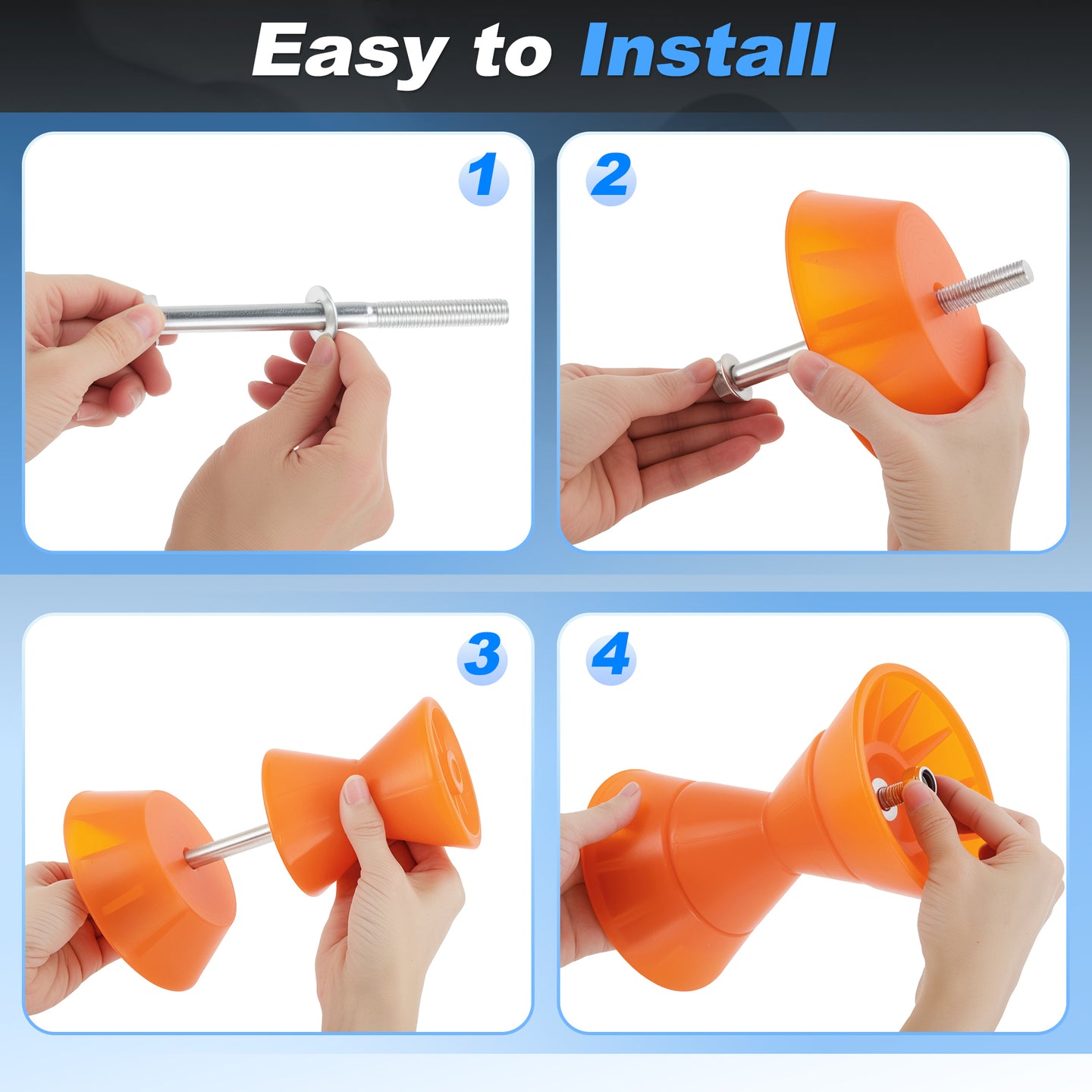 Easy to Install

1

2

3

4