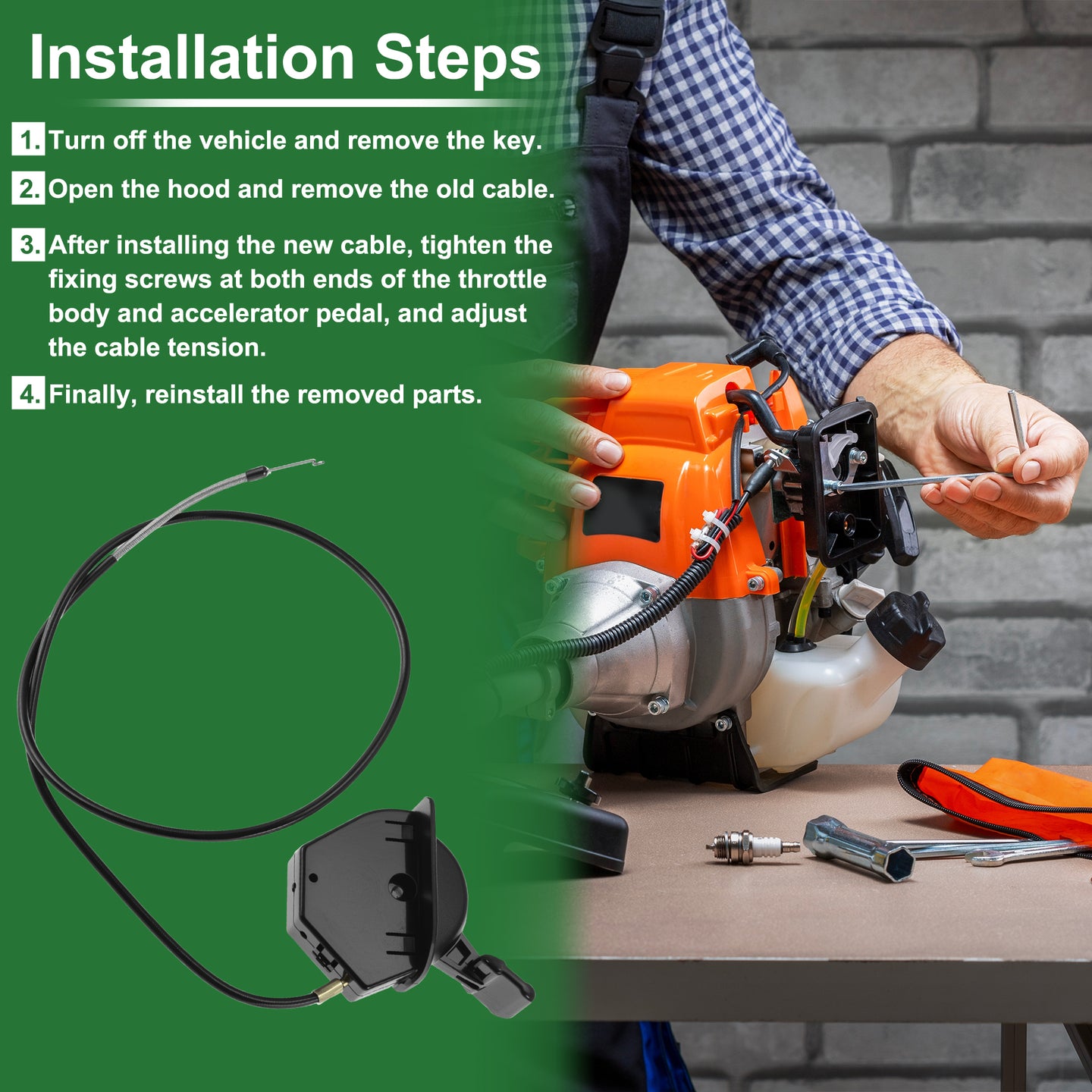 Installation Steps

1. Turn off the vehicle and remove the key.

2. Open the hood and remove the old cable.

3. After installing the new cable, tighten the fixing screws at both ends of the throttle body and accelerator pedal, and adjust the cable tension.

4. Finally, reinstall the removed parts.