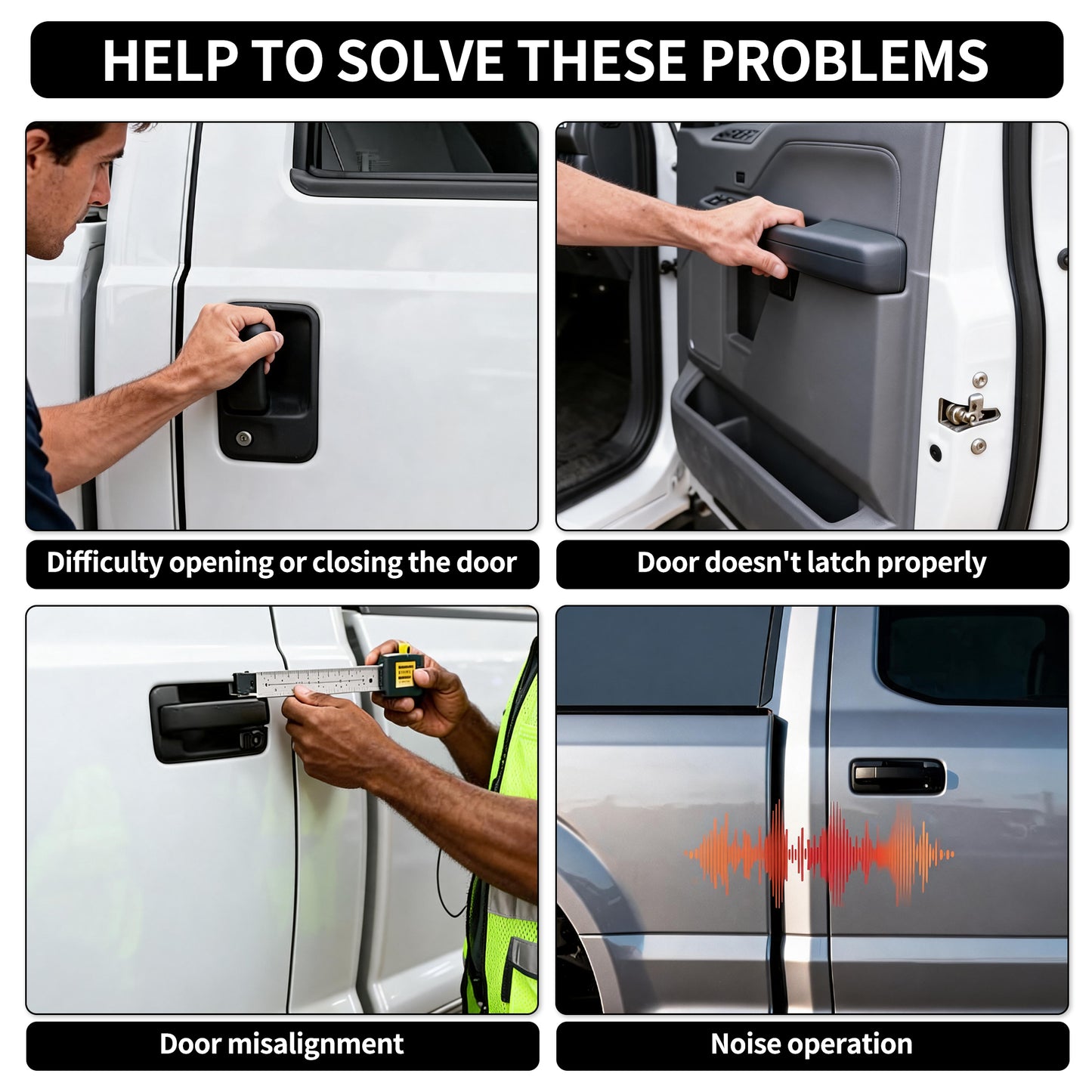 HELP TO SOLVE THESE PROBLEMS

Difficulty opening or closing the door

Door doesn't latch properly

Door misalignment

Noise operation