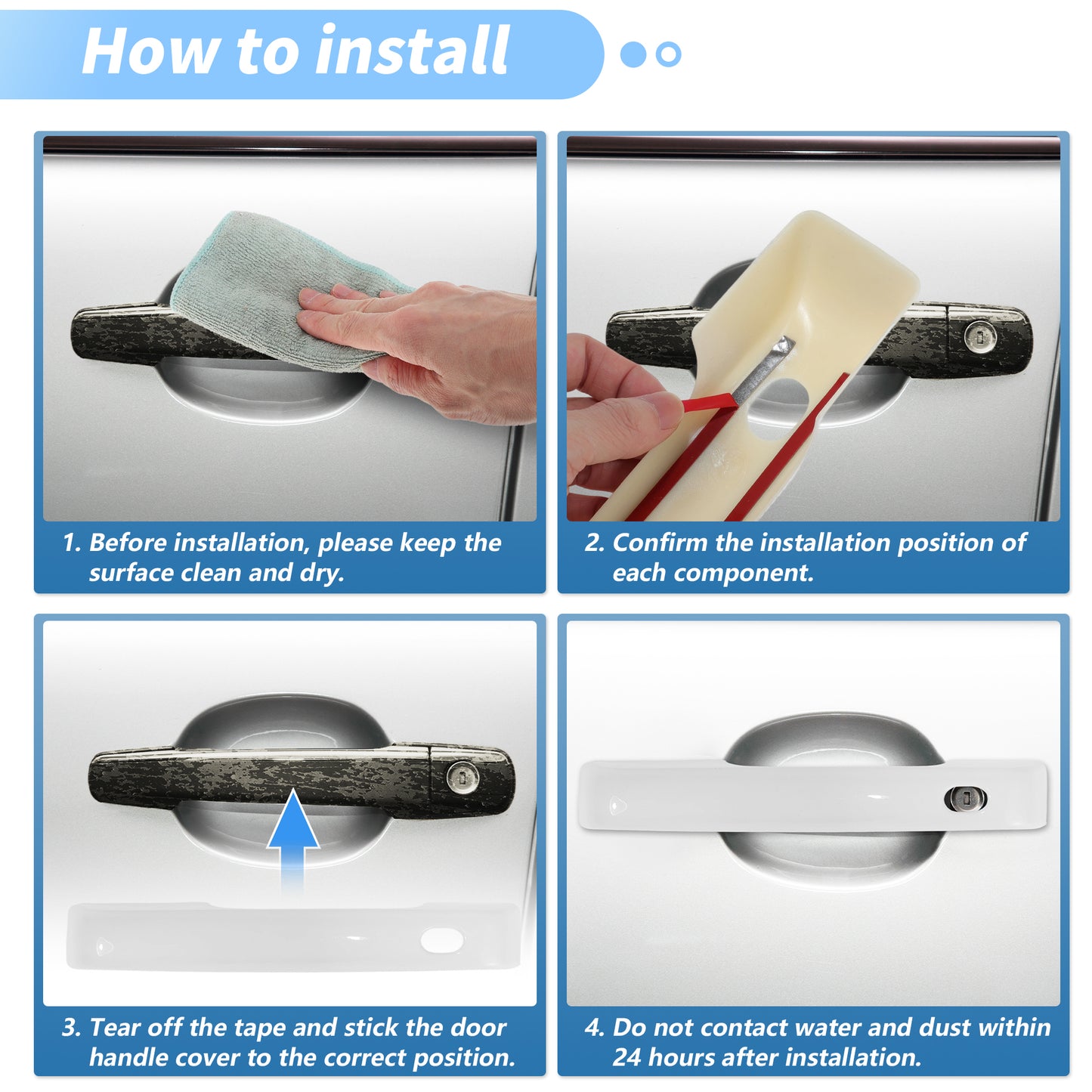 How to install

1. Before installation, please keep the surface clean and dry.

2. Confirm the installation position of each component.

3. Tear off the tape and stick the door handle cover to the correct position.

4. Do not contact water and dust within 24 hours after installation.