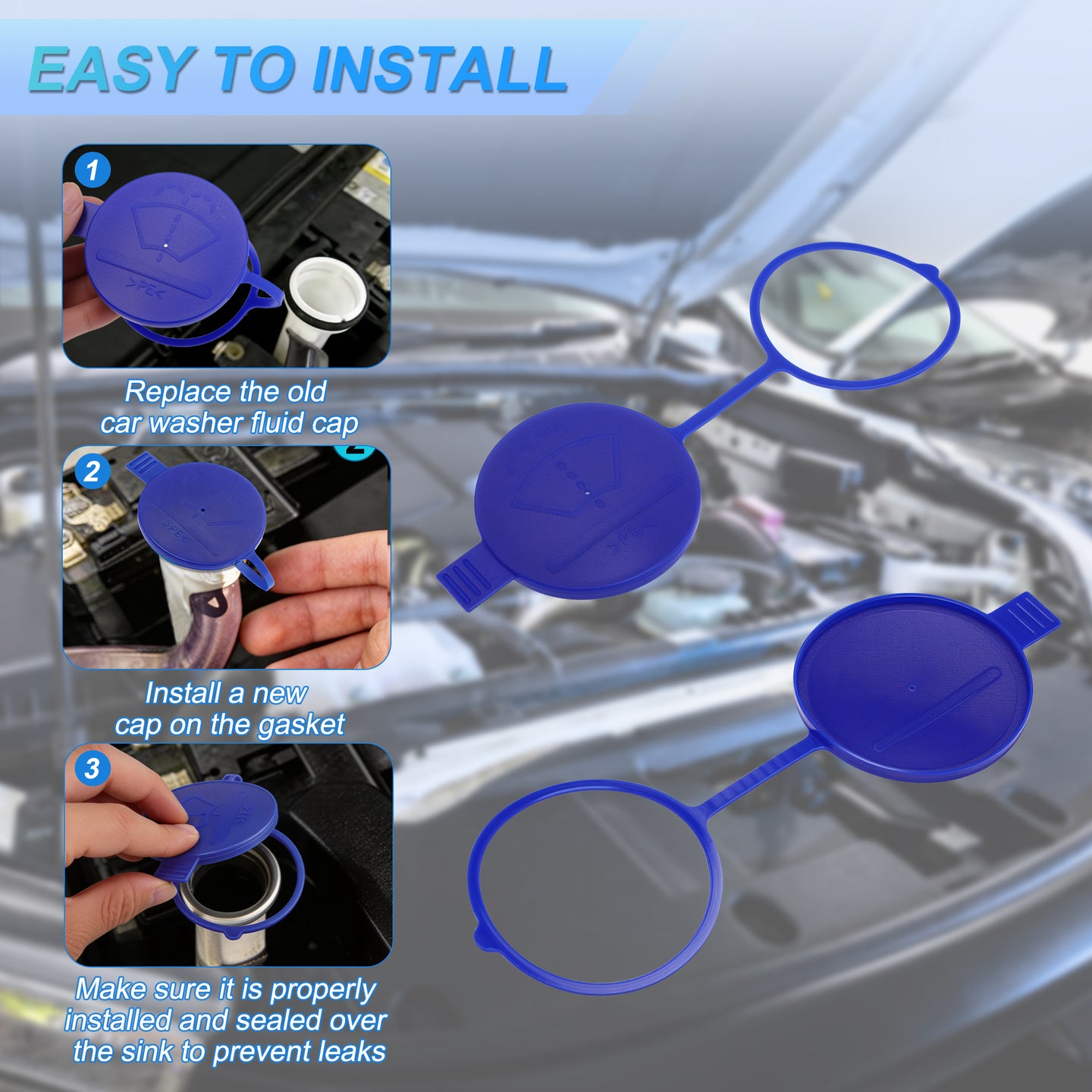 EASY TO INSTALL

1

>PE<

Replace the old car washer fluid cap

2

>PE<

Install a new cap on the gasket

3

Make sure it is properly installed and sealed over the sink to prevent leaks

>PE<