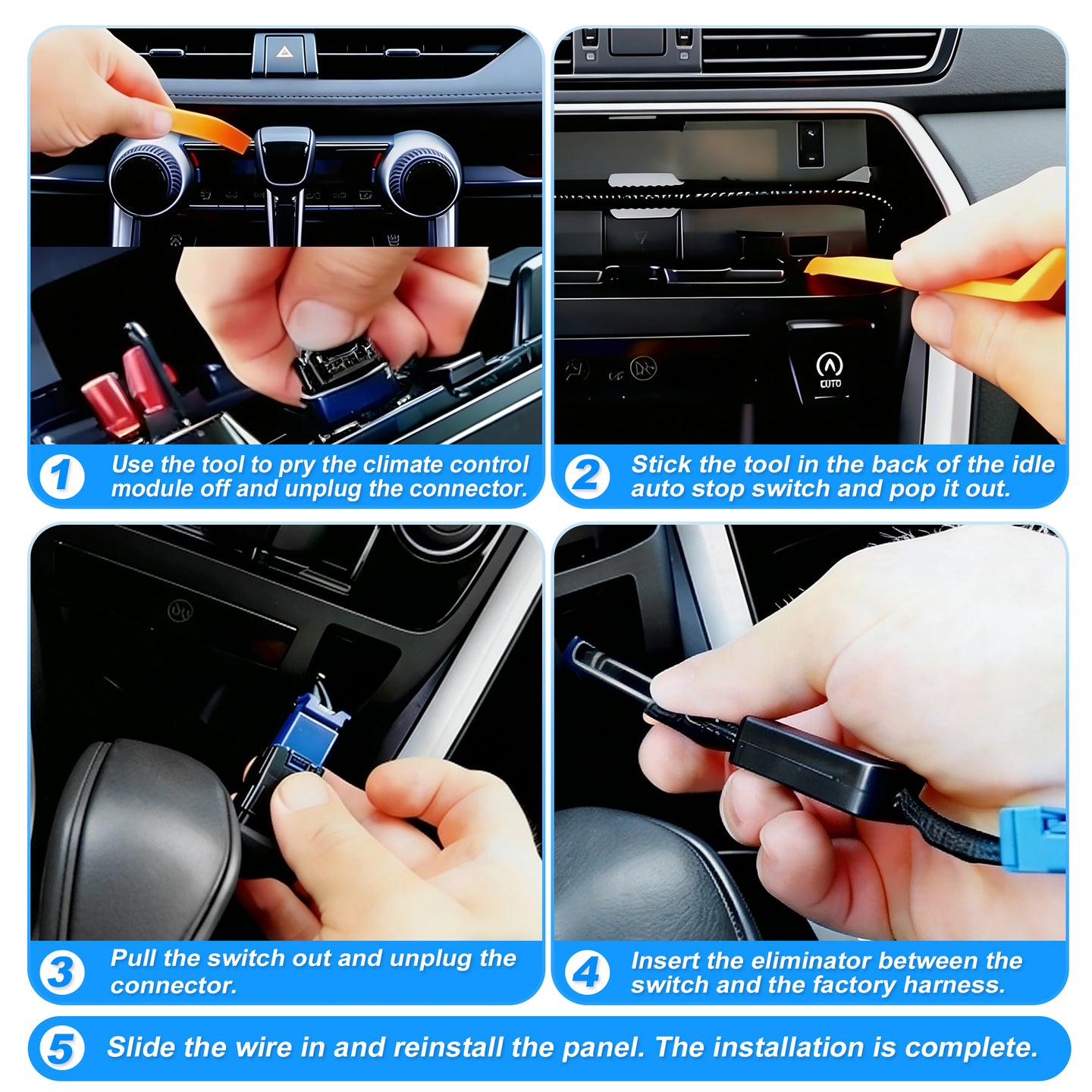 1 Use the tool to pry the climate control module off and unplug the connector.

AUTO

2 Stick the tool in the back of the idle auto stop switch and pop it out.

3 Pull the switch out and unplug the connector.

4 Insert the eliminator between the switch and the factory harness.

5 Slide the wire in and reinstall the panel. The installation is complete.