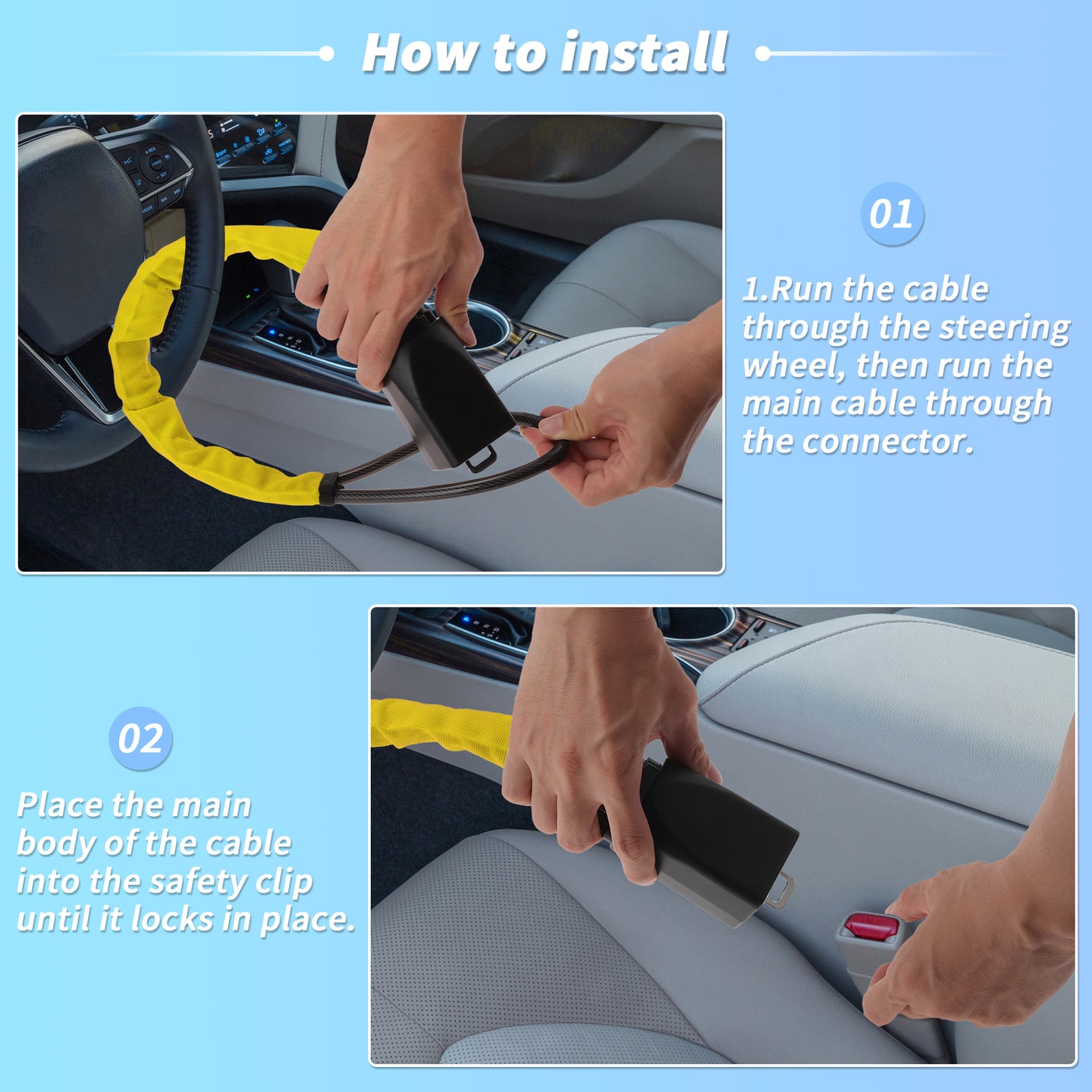 How to install

01

1.Run the cable through the steering wheel, then run the main cable through the connector.

02

Place the main body of the cable into the safety clip until it locks in place.