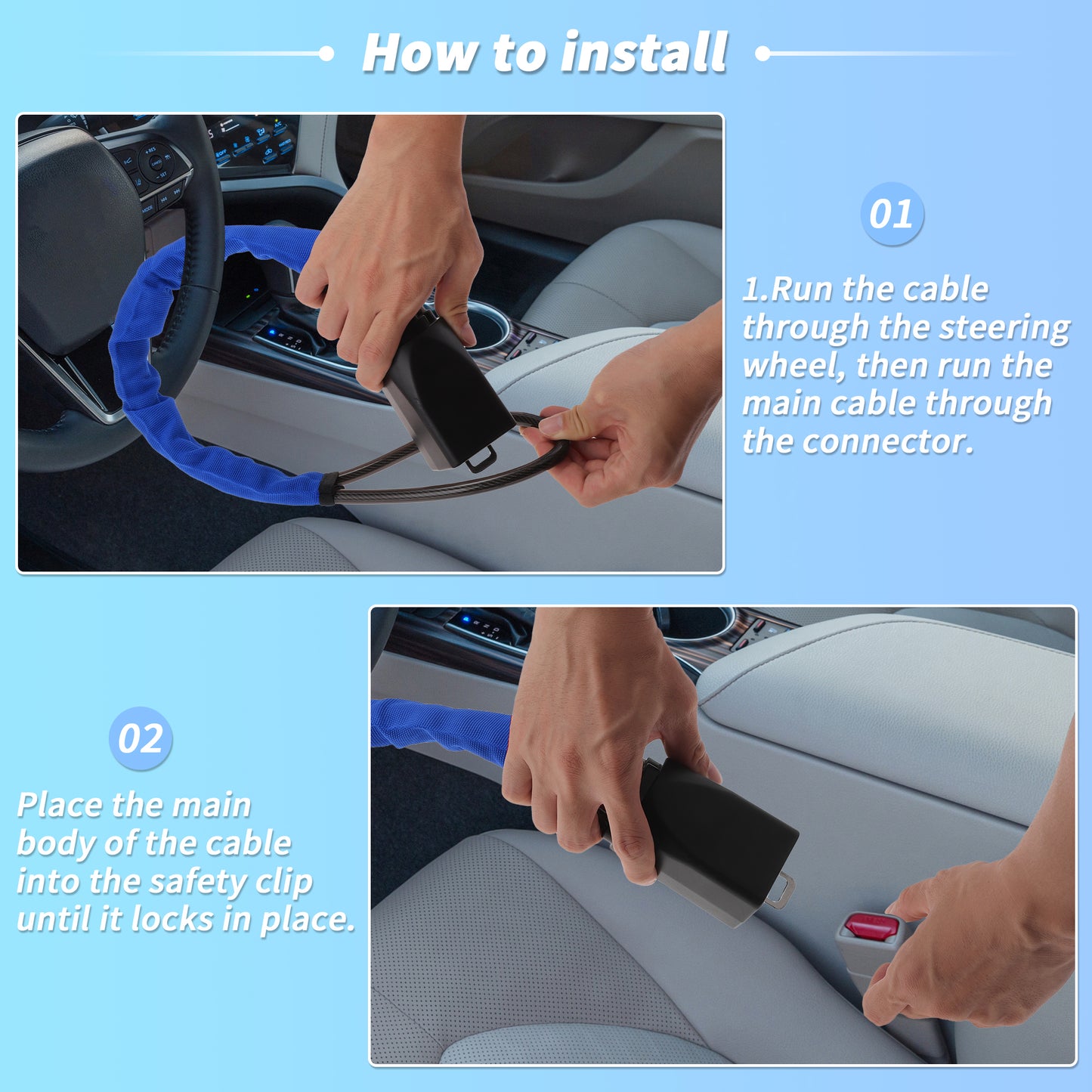 How to install

01

1.Run the cable through the steering wheel, then run the main cable through the connector.

02

Place the main body of the cable into the safety clip until it locks in place.