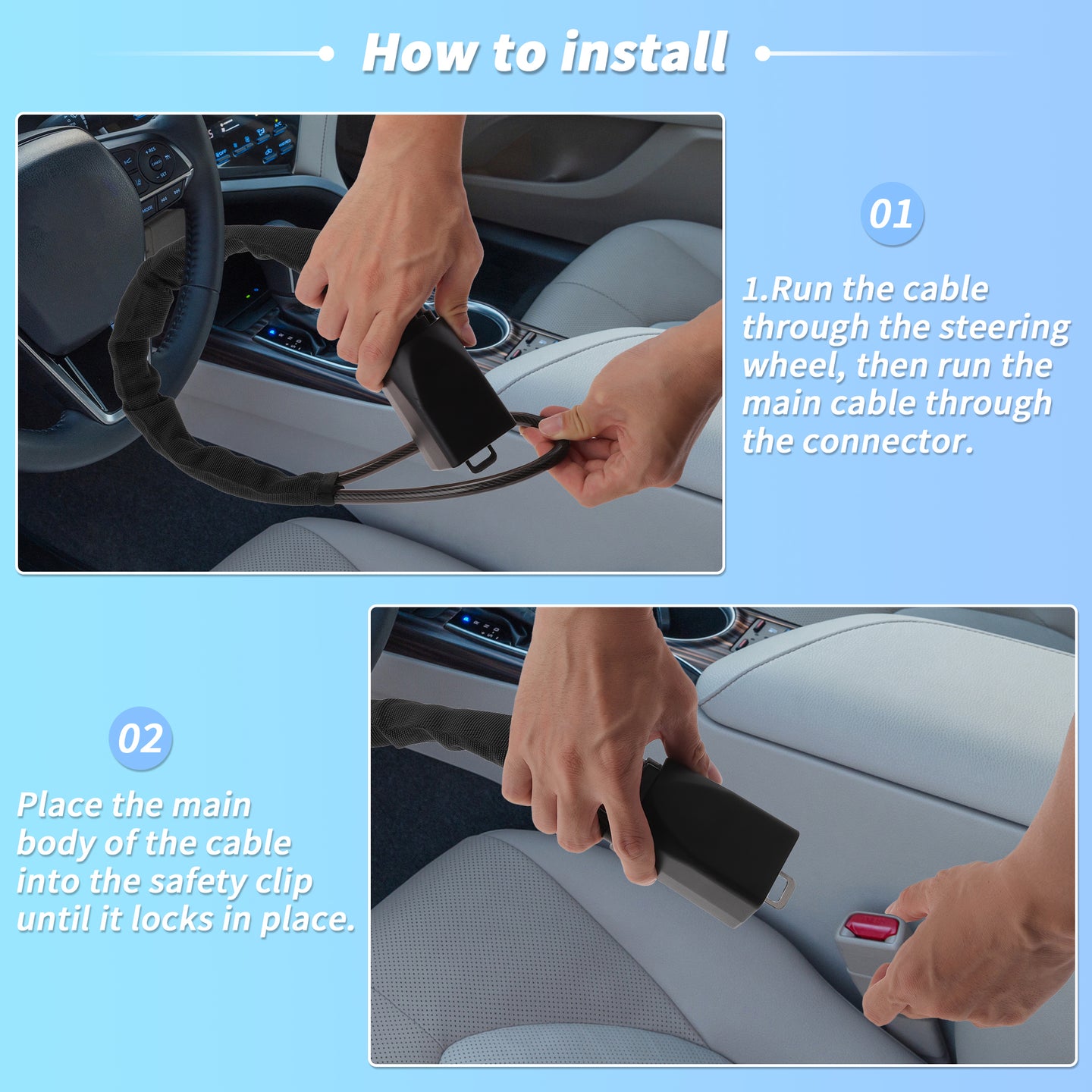 How to install

01

1.Run the cable through the steering wheel, then run the main cable through the connector.

02

Place the main body of the cable into the safety clip until it locks in place.