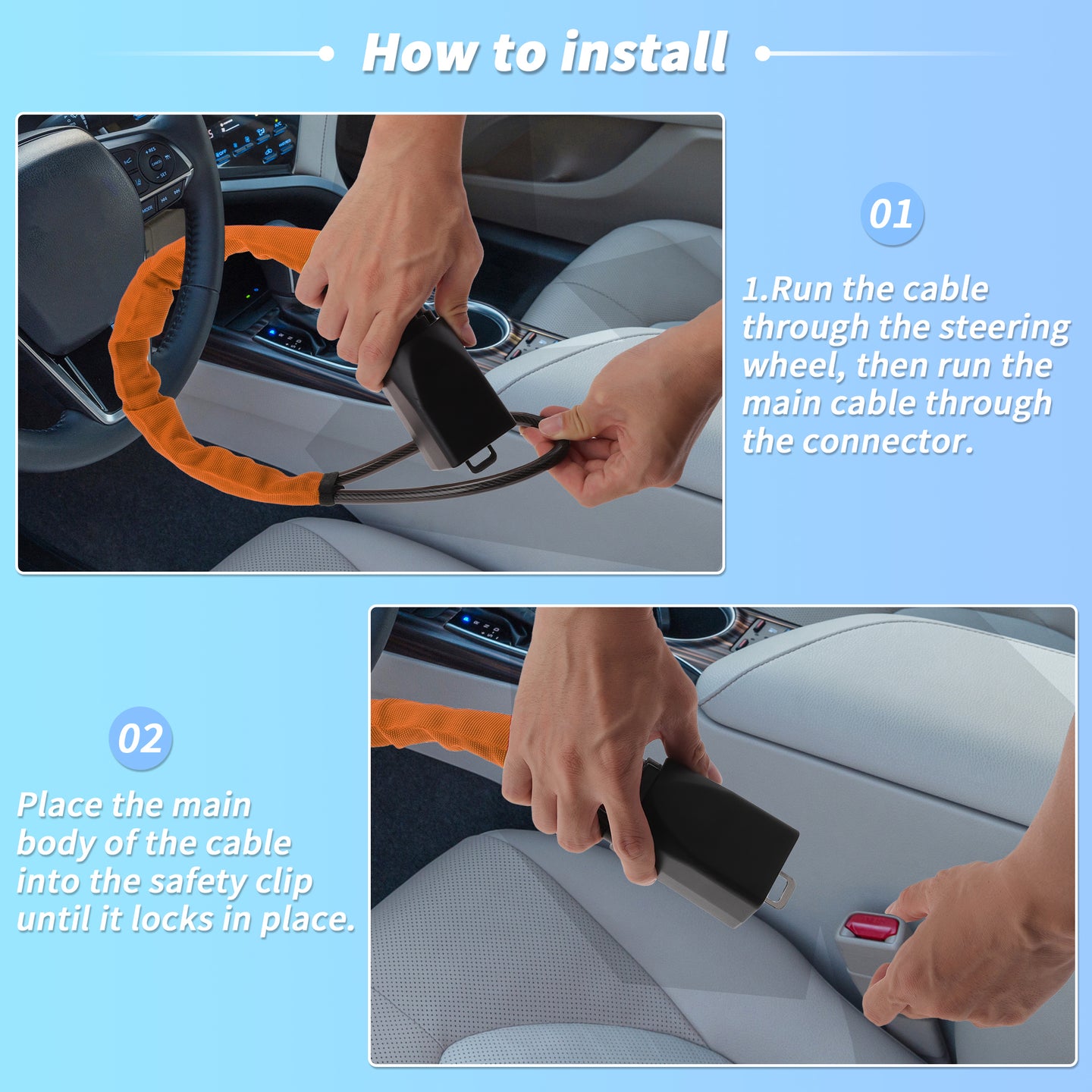 How to install

01

1.Run the cable through the steering wheel, then run the main cable through the connector.

02

Place the main body of the cable into the safety clip until it locks in place.