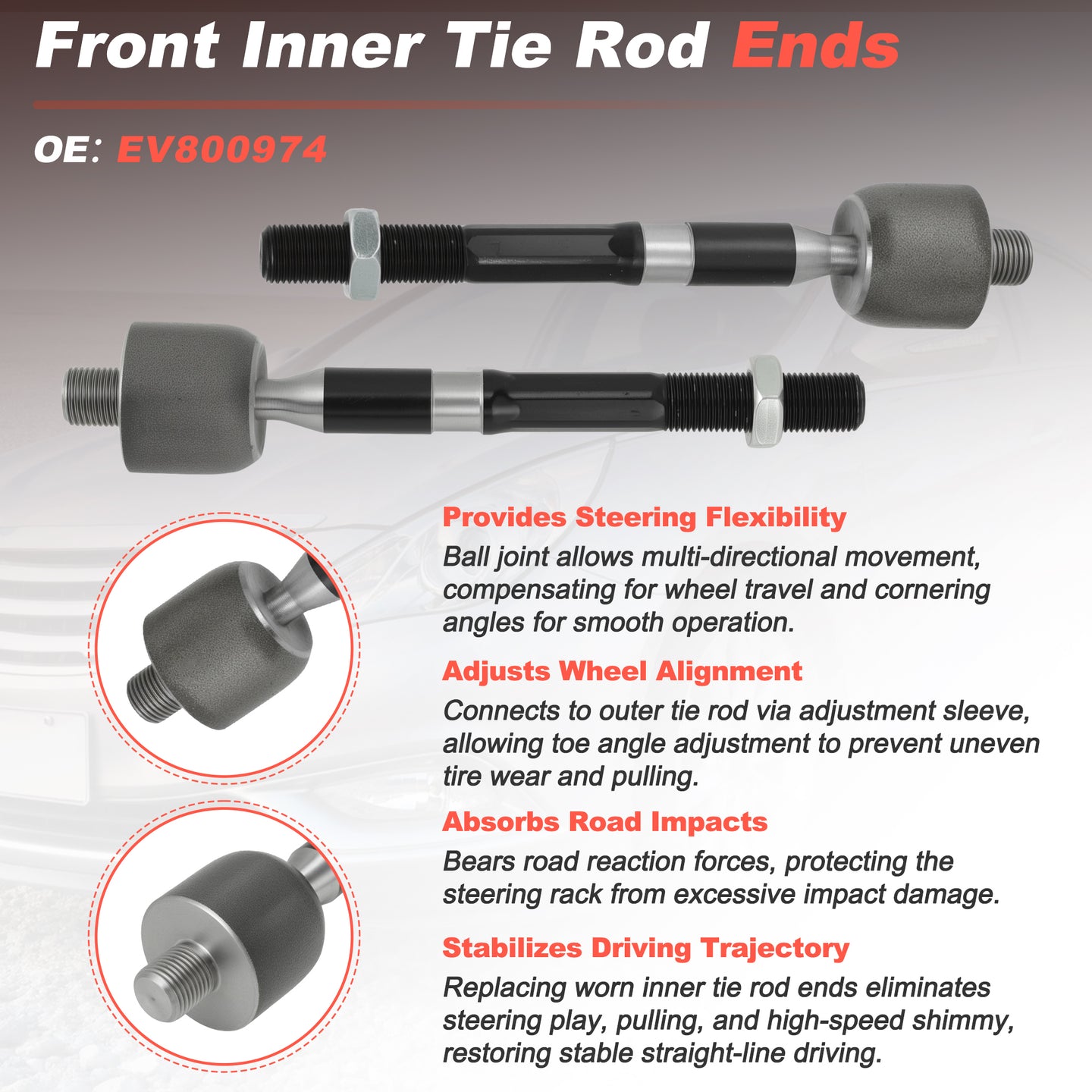 Front Inner Tie Rod Ends

OE: EV800974

Provides Steering Flexibility
Ball joint allows multi-directional movement, compensating for wheel travel and cornering angles for smooth operation.

Adjusts Wheel Alignment
Connects to outer tie rod via adjustment sleeve, allowing toe angle adjustment to prevent uneven tire wear and pulling.

Absorbs Road Impacts
Bears road reaction forces, protecting the steering rack from excessive impact damage.

Stabilizes Driving Trajectory
Replacing worn inner tie rod ends eliminates steering play, pulling, and high-speed shimmy, restoring stable straight-line driving.