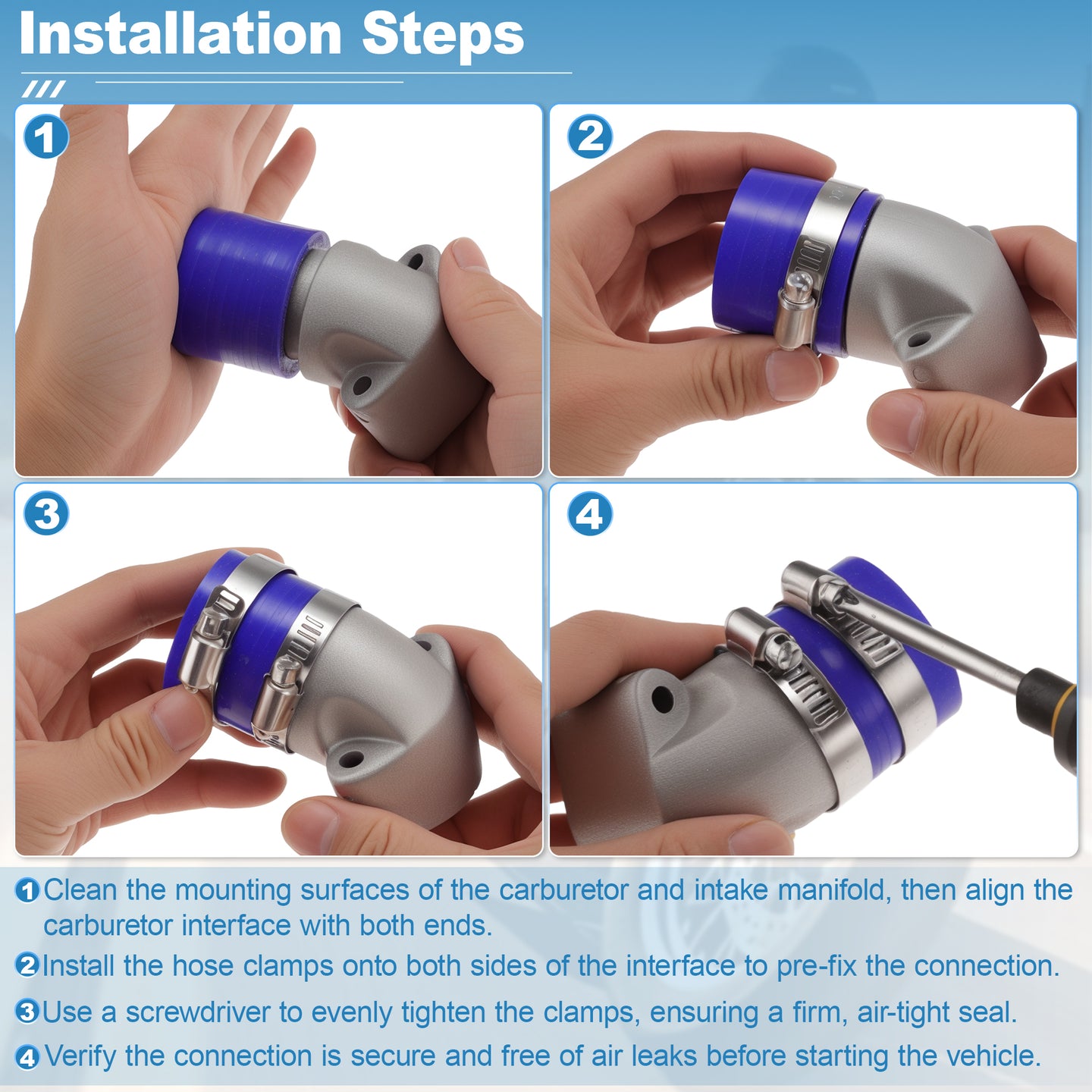 Installation Steps

1

2

3

4

1 Clean the mounting surfaces of the carburetor and intake manifold, then align the carburetor interface with both ends.

2 Install the hose clamps onto both sides of the interface to pre-fix the connection.

3 Use a screwdriver to evenly tighten the clamps, ensuring a firm, air-tight seal.

4 Verify the connection is secure and free of air leaks before starting the vehicle.