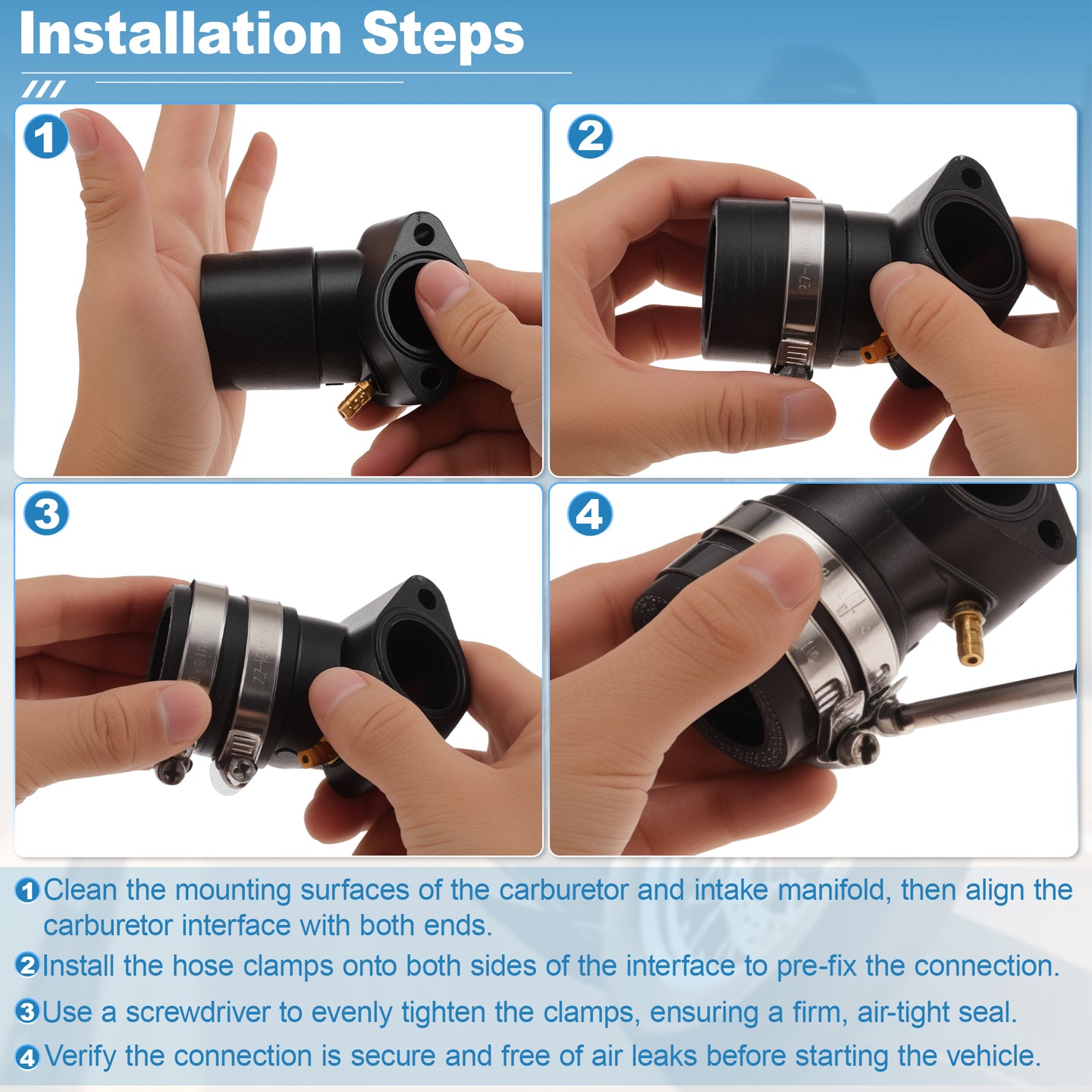 Installation Steps

1

2

3

4

1 Clean the mounting surfaces of the carburetor and intake manifold, then align the carburetor interface with both ends.

2 Install the hose clamps onto both sides of the interface to pre-fix the connection.

3 Use a screwdriver to evenly tighten the clamps, ensuring a firm, air-tight seal.

4 Verify the connection is secure and free of air leaks before starting the vehicle.