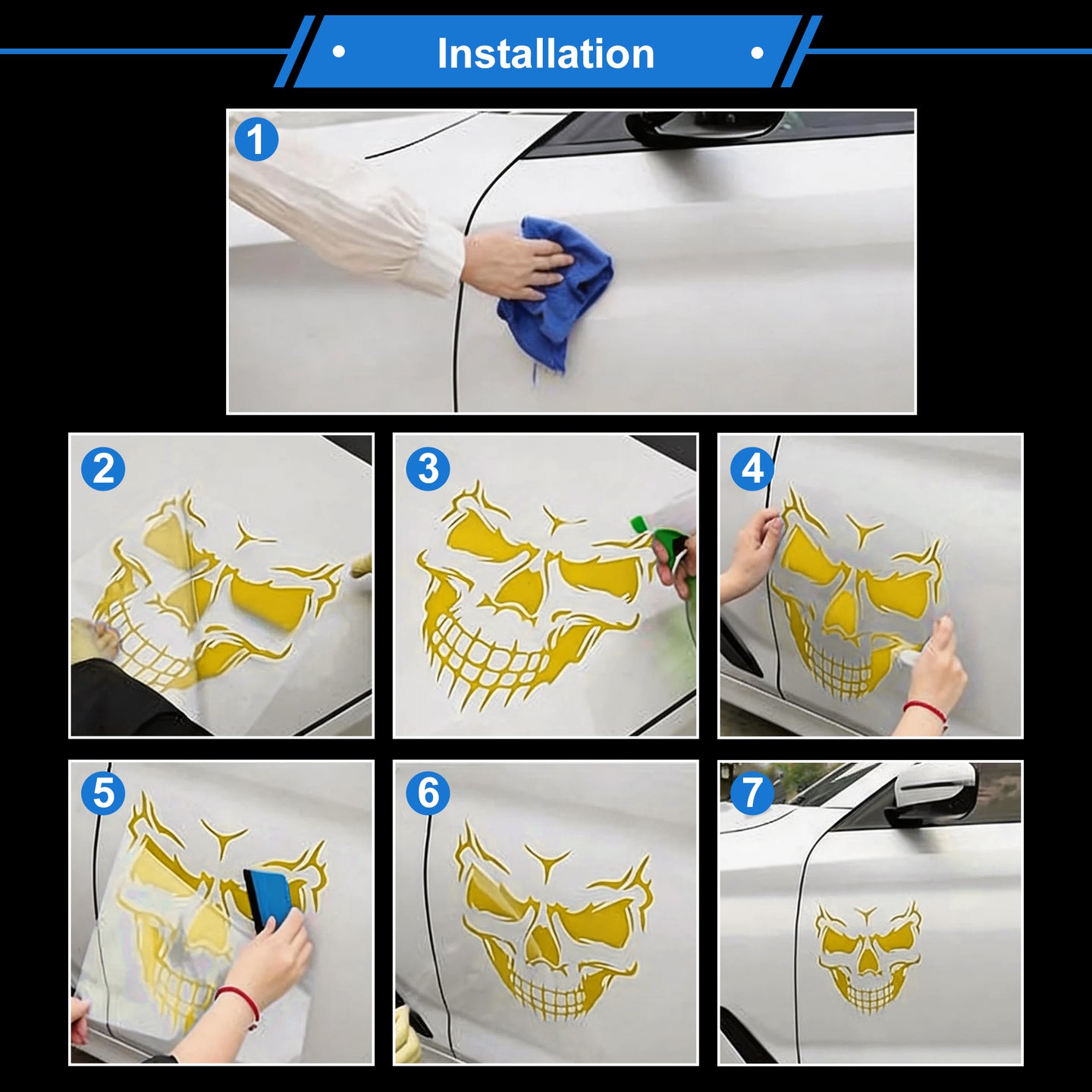 Installation

1

2

3

4

5

6

7