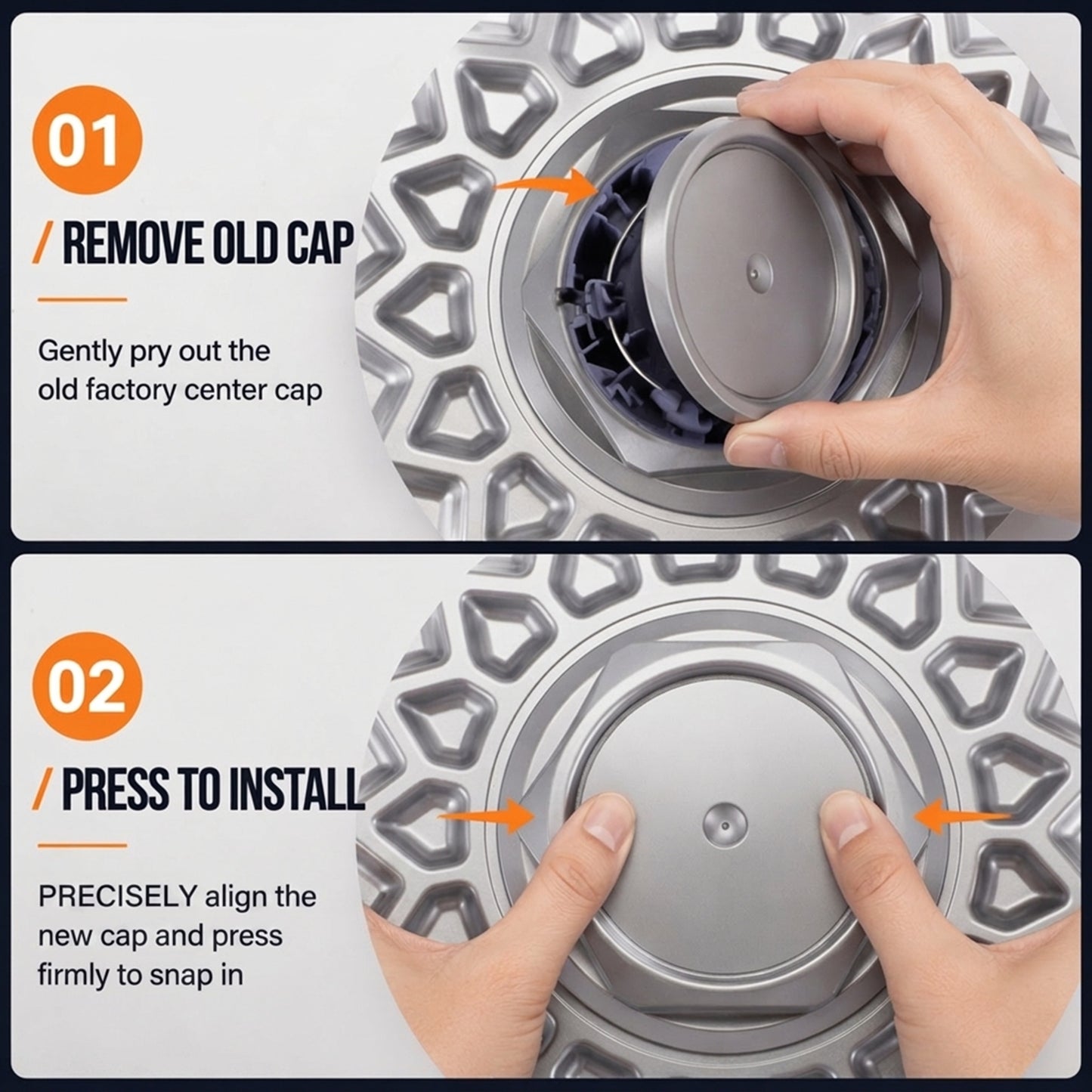 01

/ REMOVE OLD CAP

Gently pry out the old factory center cap

02

/ PRESS TO INSTALL

PRECISELY align the new cap and press firmly to snap in