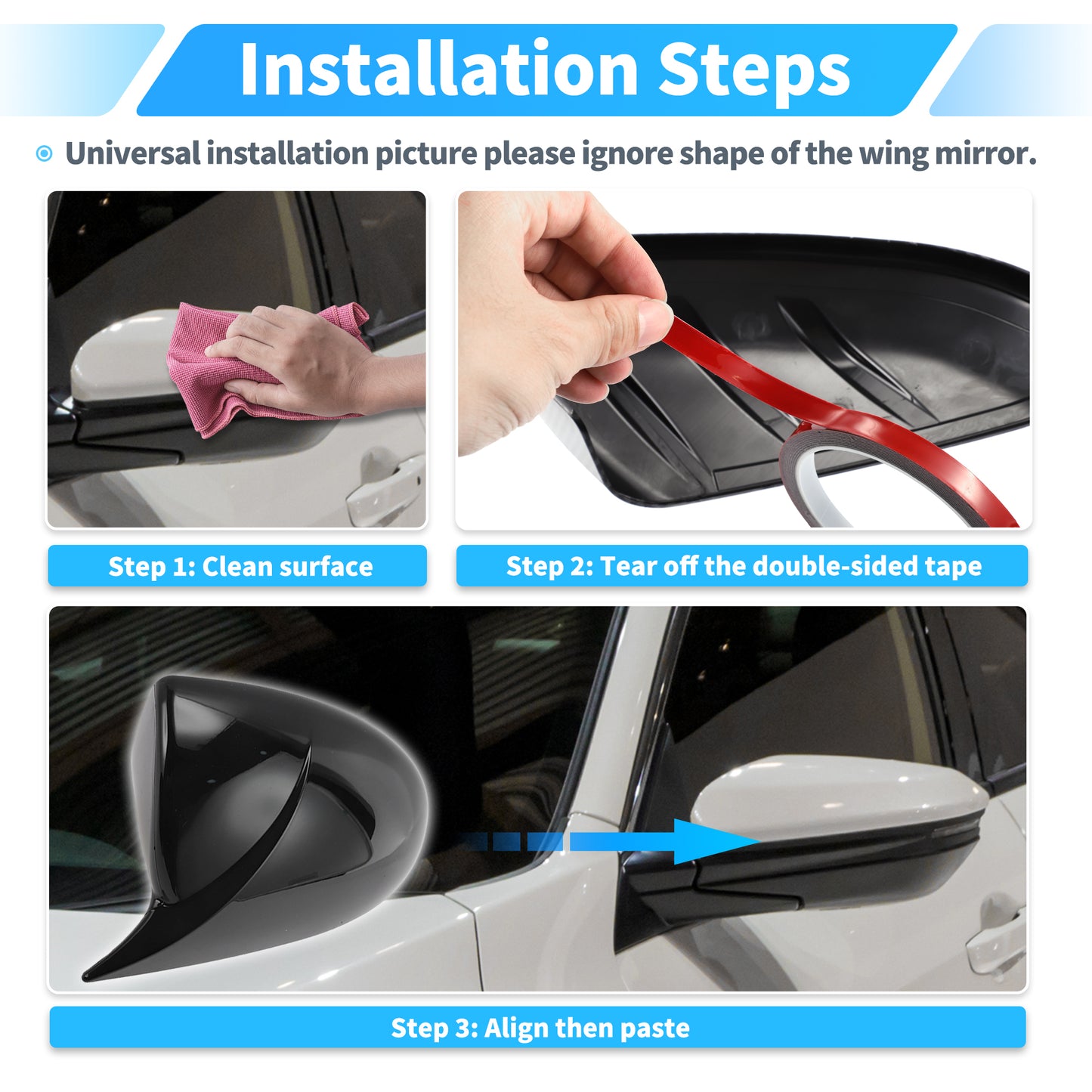 Installation Steps

Universal installation picture please ignore shape of the wing mirror.

Step 1: Clean surface

Step 2: Tear off the double-sided tape

Step 3: Align then paste