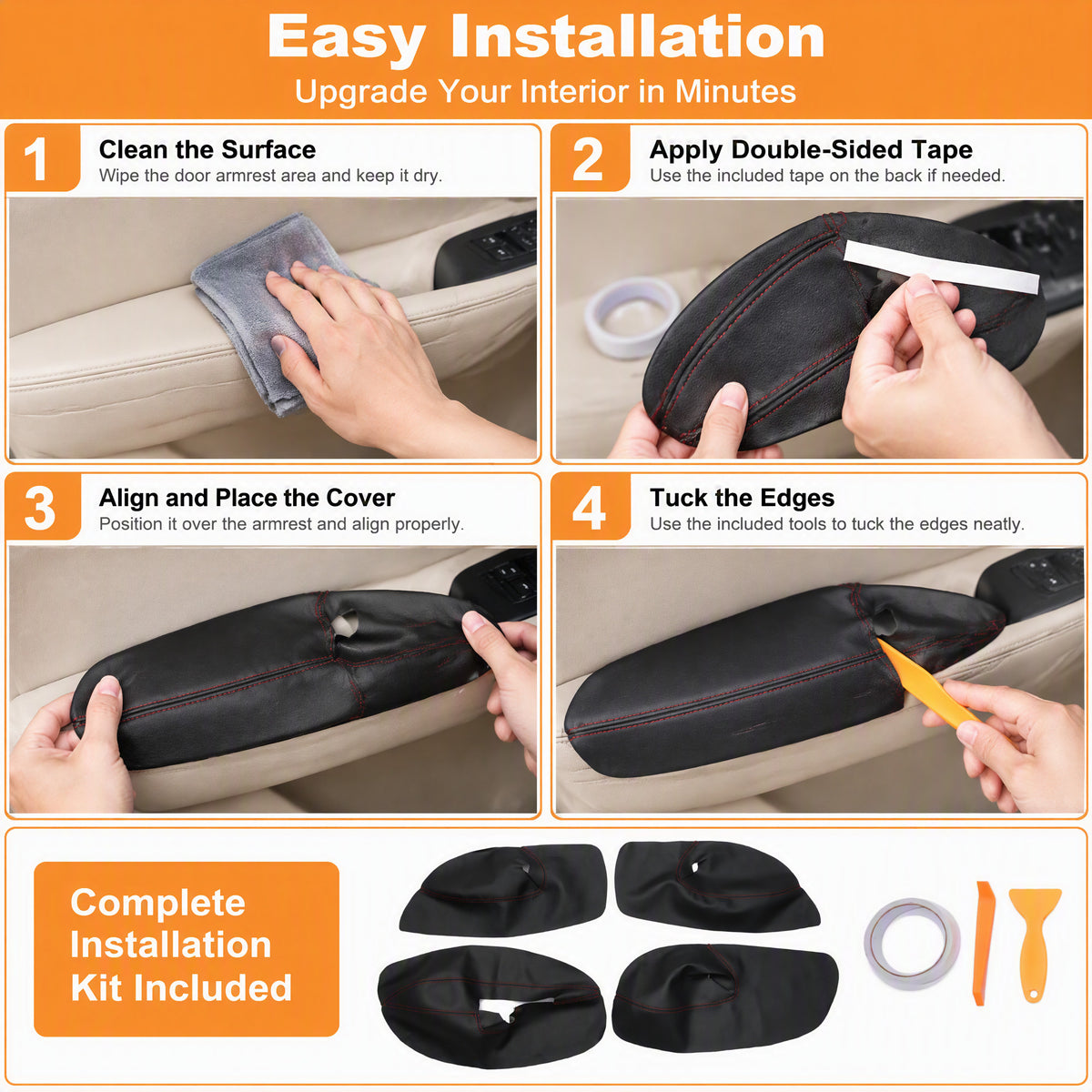 Easy Installation
Upgrade Your Interior in Minutes

1
Clean the Surface
Wipe the door armrest area and keep it dry.

2
Apply Double-Sided Tape
Use the included tape on the back if needed.

3
Align and Place the Cover
Position it over the armrest and align properly.

4
Tuck the Edges
Use the included tools to tuck the edges neatly.

Complete Installation Kit Included