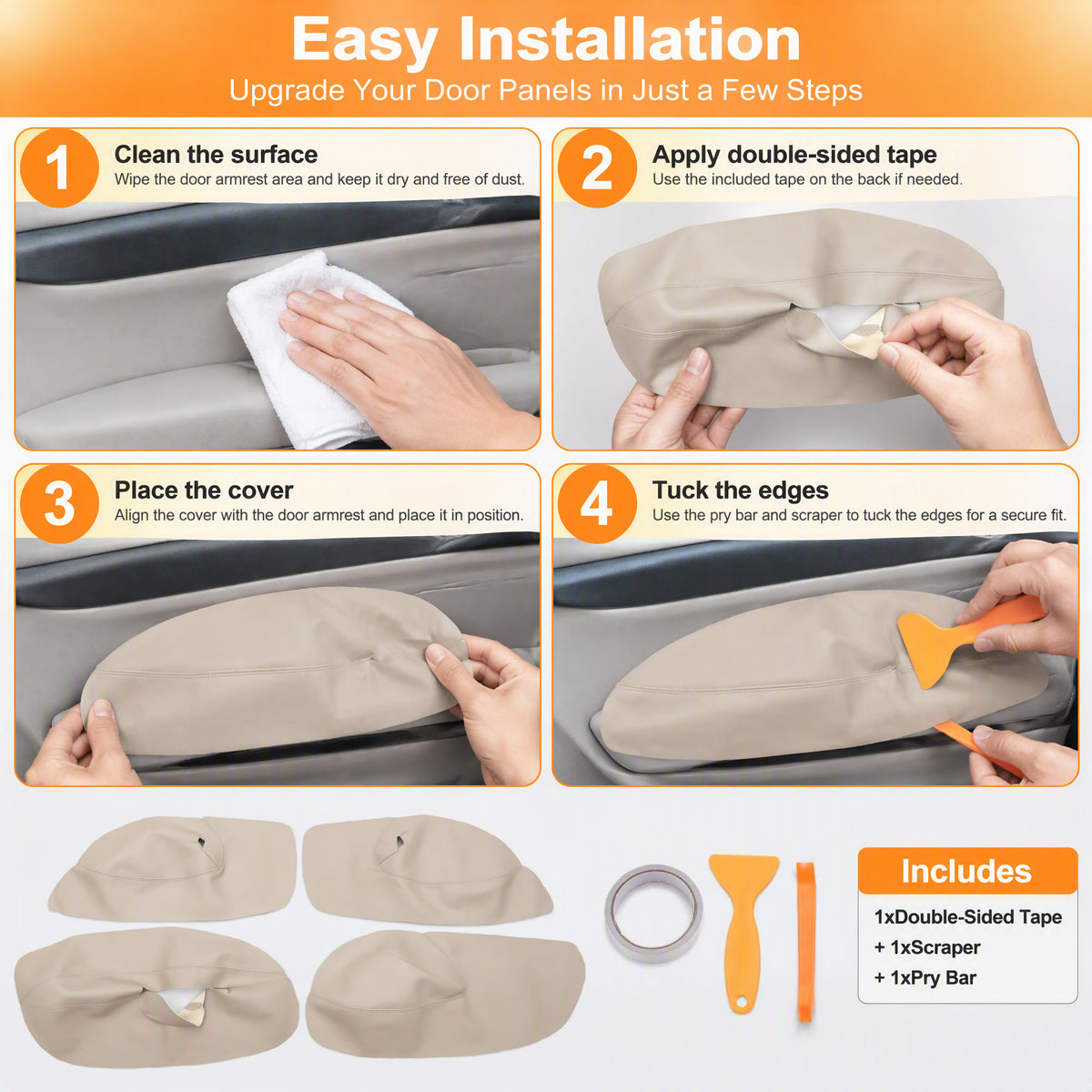 Easy Installation
Upgrade Your Door Panels in Just a Few Steps

1
Clean the surface
Wipe the door armrest area and keep it dry and free of dust.

2
Apply double-sided tape
Use the included tape on the back if needed.

3
Place the cover
Align the cover with the door armrest and place it in position.

4
Tuck the edges
Use the pry bar and scraper to tuck the edges for a secure fit.

Includes
1xDouble-Sided Tape
+ 1xScraper
+ 1xPry Bar