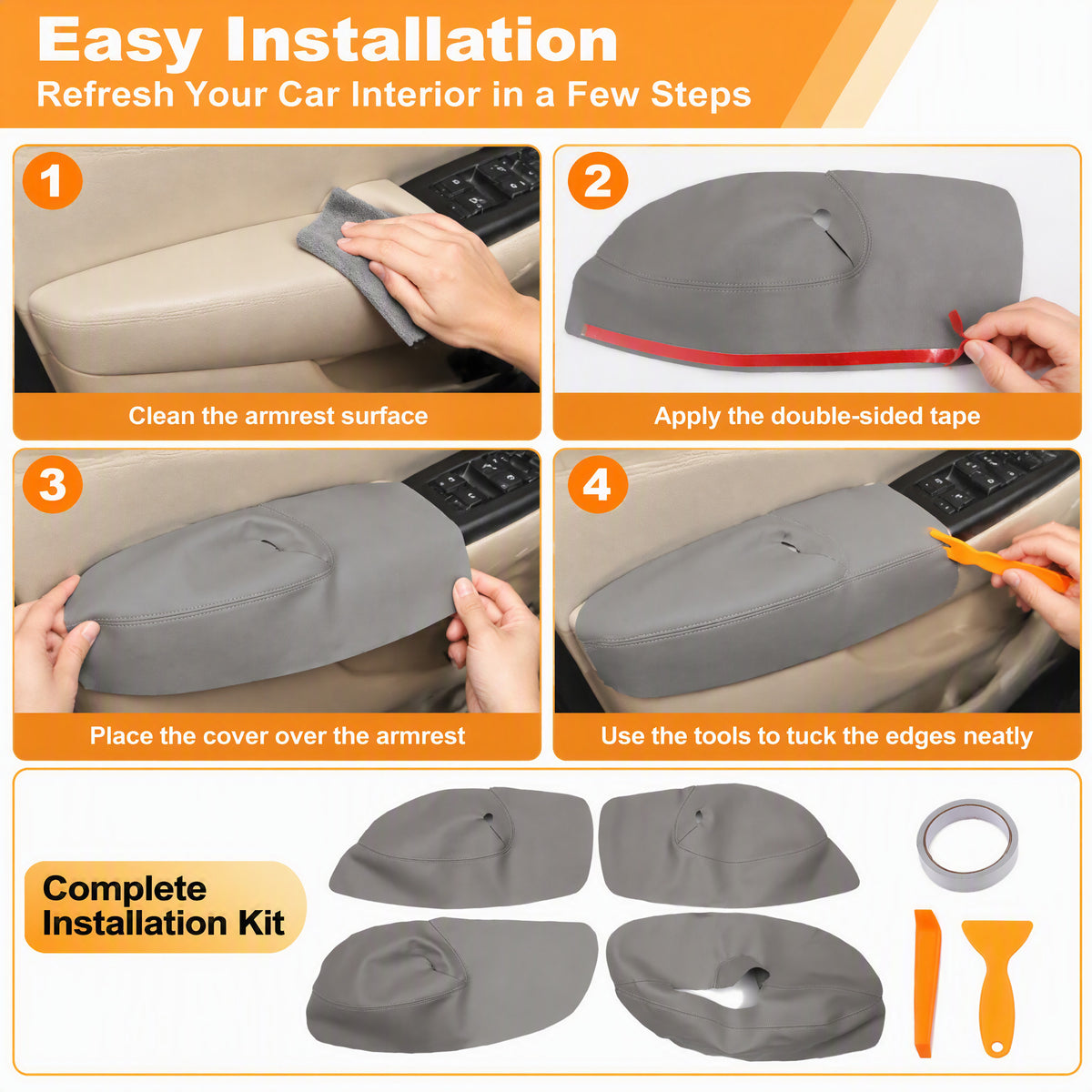 Easy Installation
Refresh Your Car Interior in a Few Steps

1
Clean the armrest surface

2
Apply the double-sided tape

3
Place the cover over the armrest

4
Use the tools to tuck the edges neatly

Complete Installation Kit