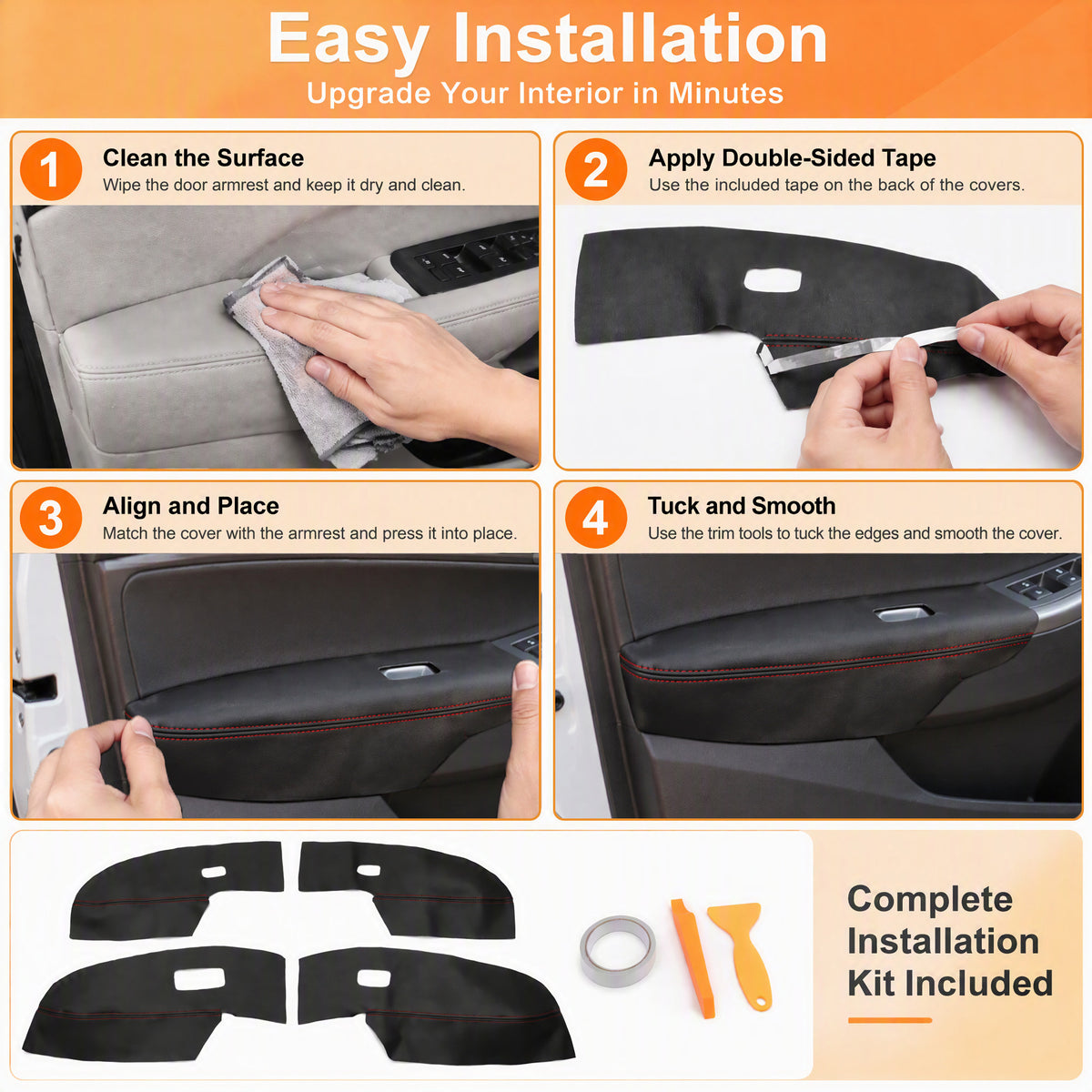 Easy Installation
Upgrade Your Interior in Minutes

1
Clean the Surface
Wipe the door armrest and keep it dry and clean.

2
Apply Double-Sided Tape
Use the included tape on the back of the covers.

3
Align and Place
Match the cover with the armrest and press it into place.

4
Tuck and Smooth
Use the trim tools to tuck the edges and smooth the cover.

Complete Installation Kit Included