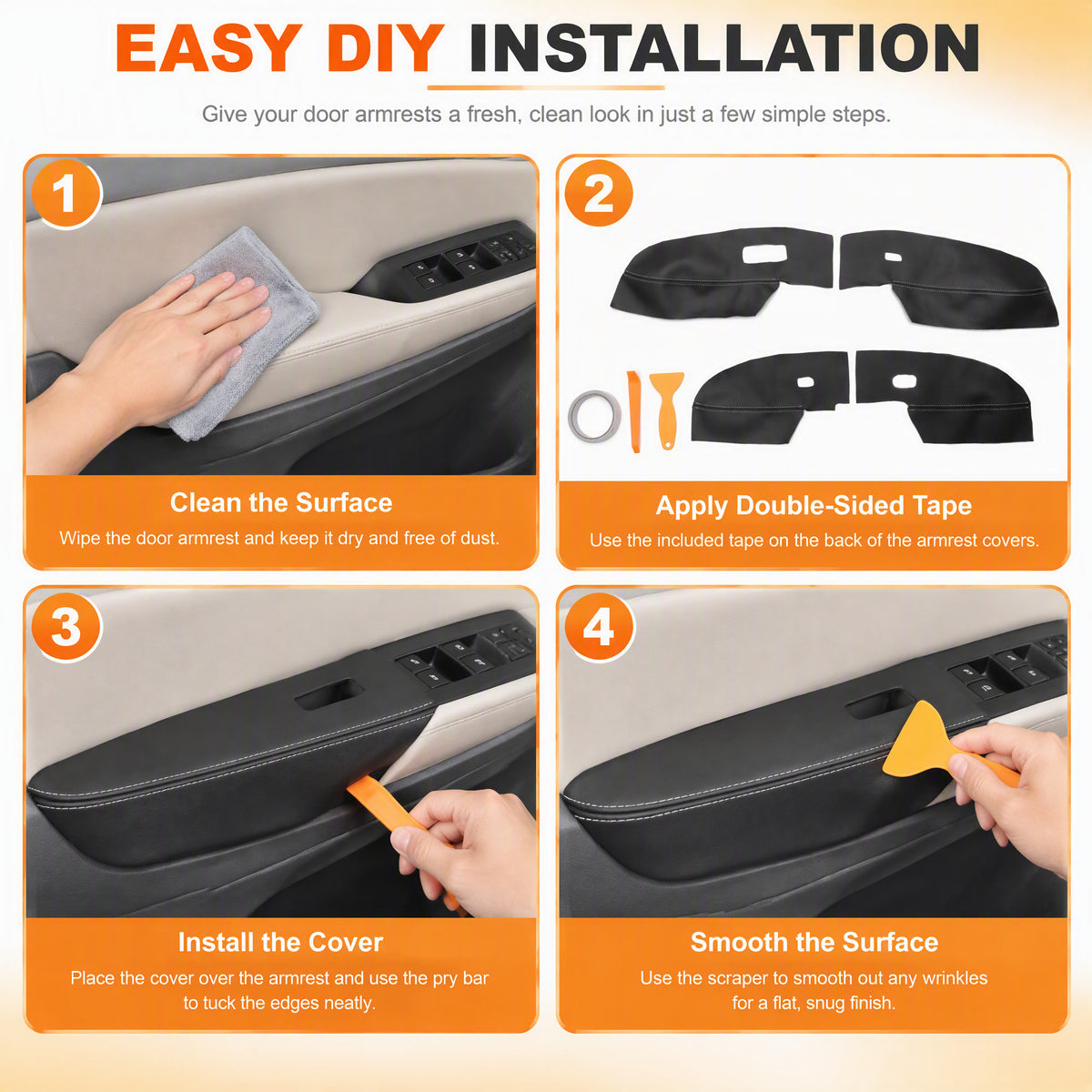 EASY DIY INSTALLATION

Give your door armrests a fresh, clean look in just a few simple steps.

1

Clean the Surface

Wipe the door armrest and keep it dry and free of dust.

2

Apply Double-Sided Tape

Use the included tape on the back of the armrest covers.

3

Install the Cover

Place the cover over the armrest and use the pry bar to tuck the edges neatly.

4

Smooth the Surface

Use the scraper to smooth out any wrinkles for a flat, snug finish.