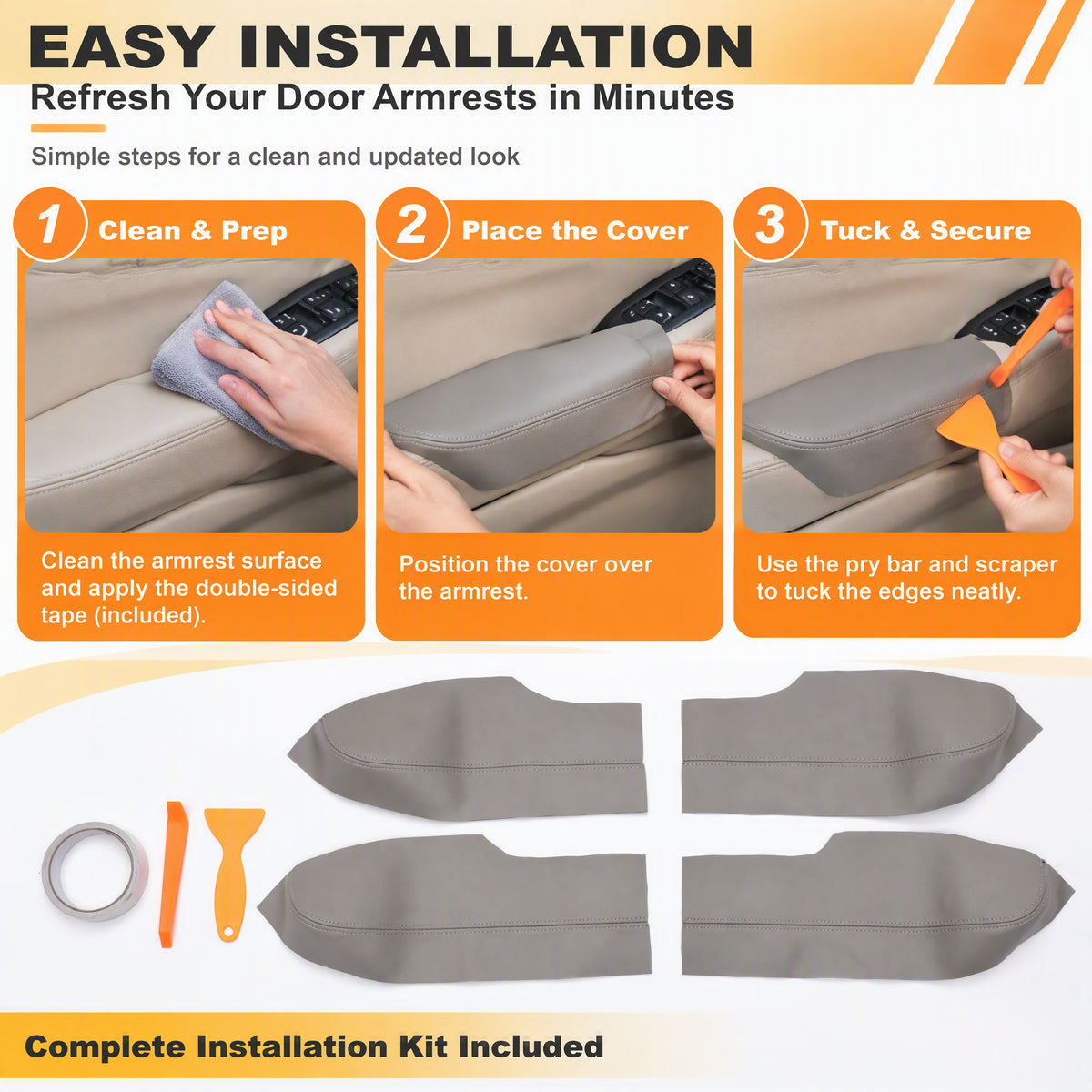 EASY INSTALLATION

Refresh Your Door Armrests in Minutes

Simple steps for a clean and updated look

1 Clean & Prep

Clean the armrest surface and apply the double-sided tape (included).

2 Place the Cover

Position the cover over the armrest.

3 Tuck & Secure

Use the pry bar and scraper to tuck the edges neatly.

Complete Installation Kit Included