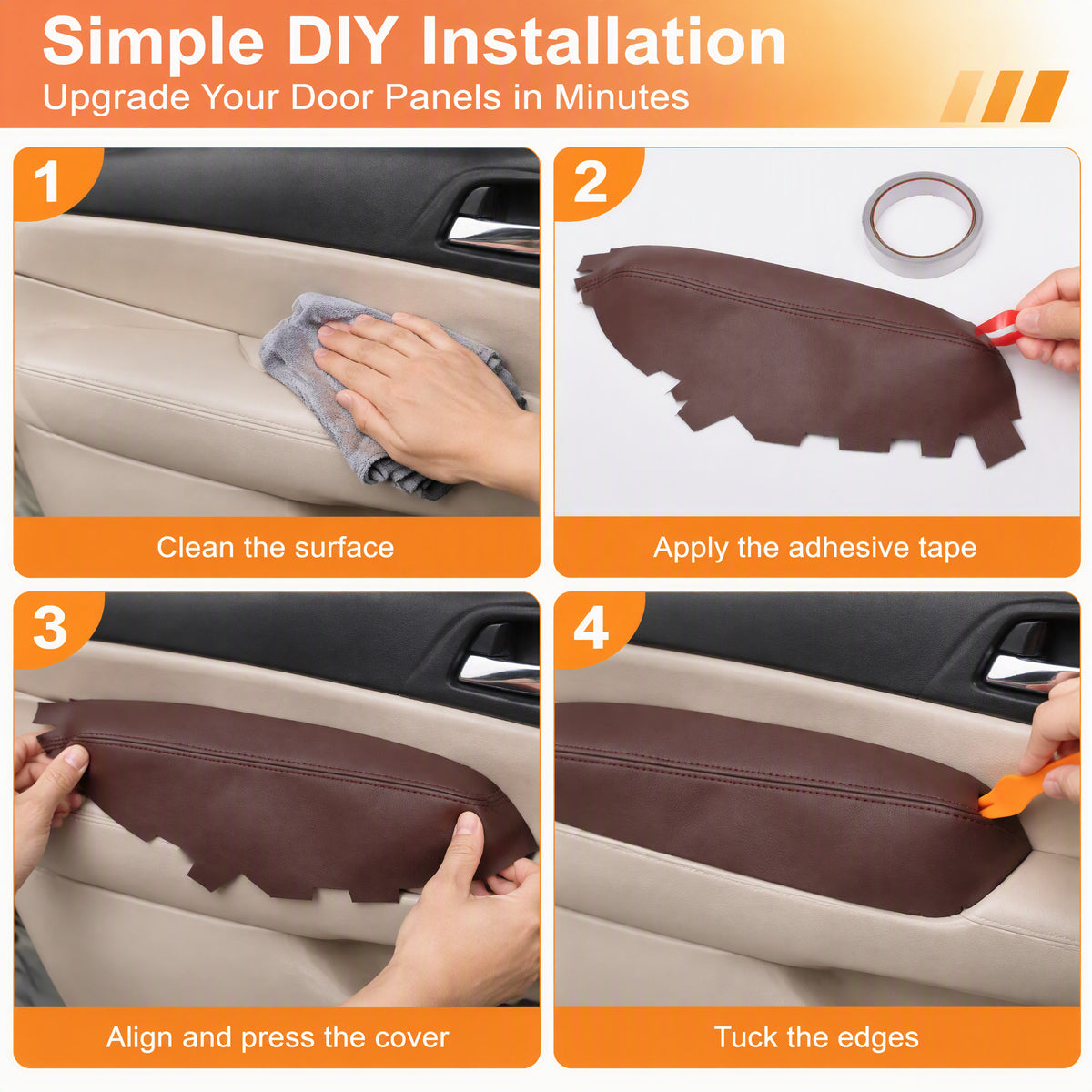 Simple DIY Installation
Upgrade Your Door Panels in Minutes

1
Clean the surface

2
Apply the adhesive tape

3
Align and press the cover

4
Tuck the edges