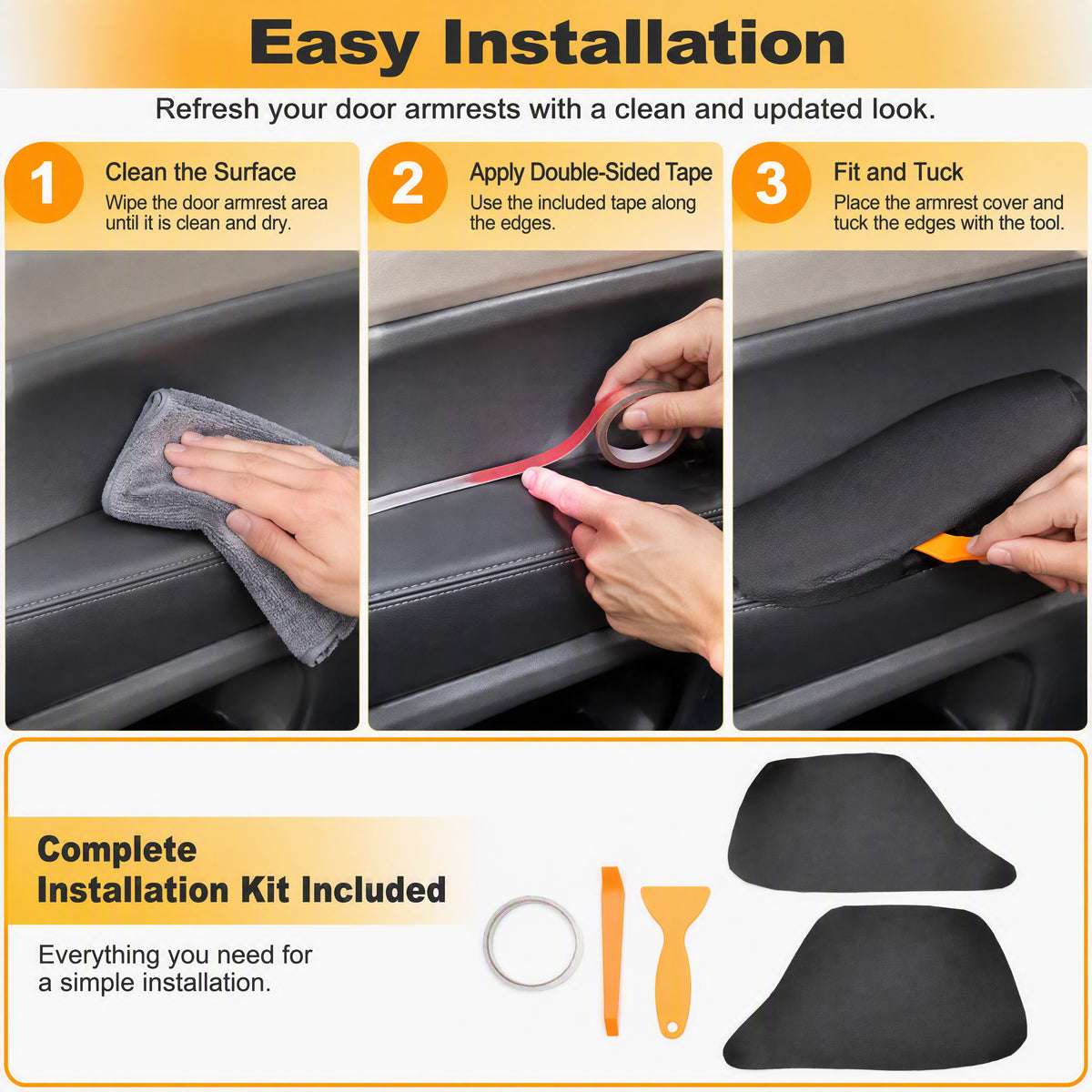 Easy Installation

Refresh your door armrests with a clean and updated look.

1 Clean the Surface
Wipe the door armrest area until it is clean and dry.

2 Apply Double-Sided Tape
Use the included tape along the edges.

3 Fit and Tuck
Place the armrest cover and tuck the edges with the tool.

Complete Installation Kit Included

Everything you need for a simple installation.