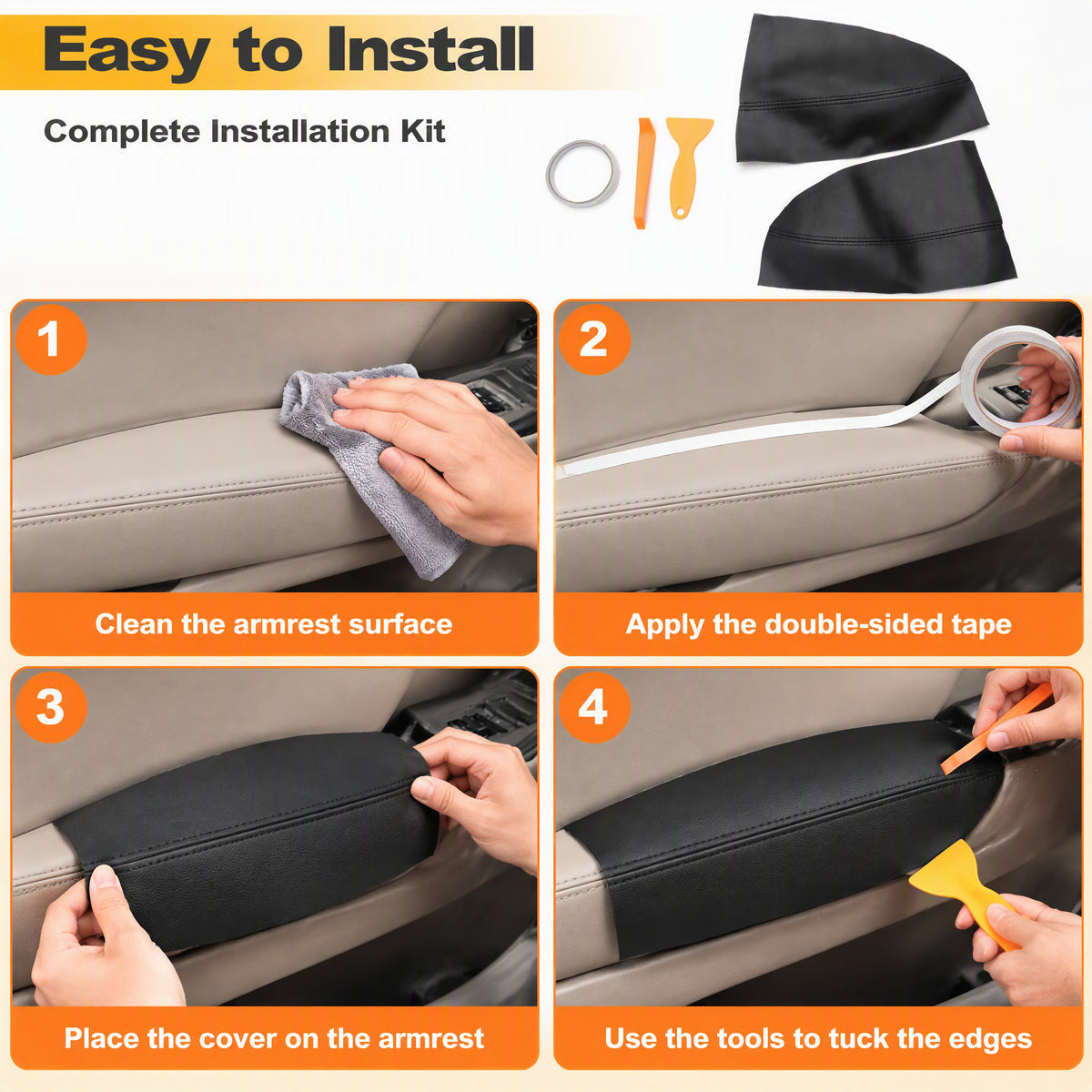 Easy to Install

Complete Installation Kit

1

Clean the armrest surface

2

Apply the double-sided tape

3

Place the cover on the armrest

4

Use the tools to tuck the edges