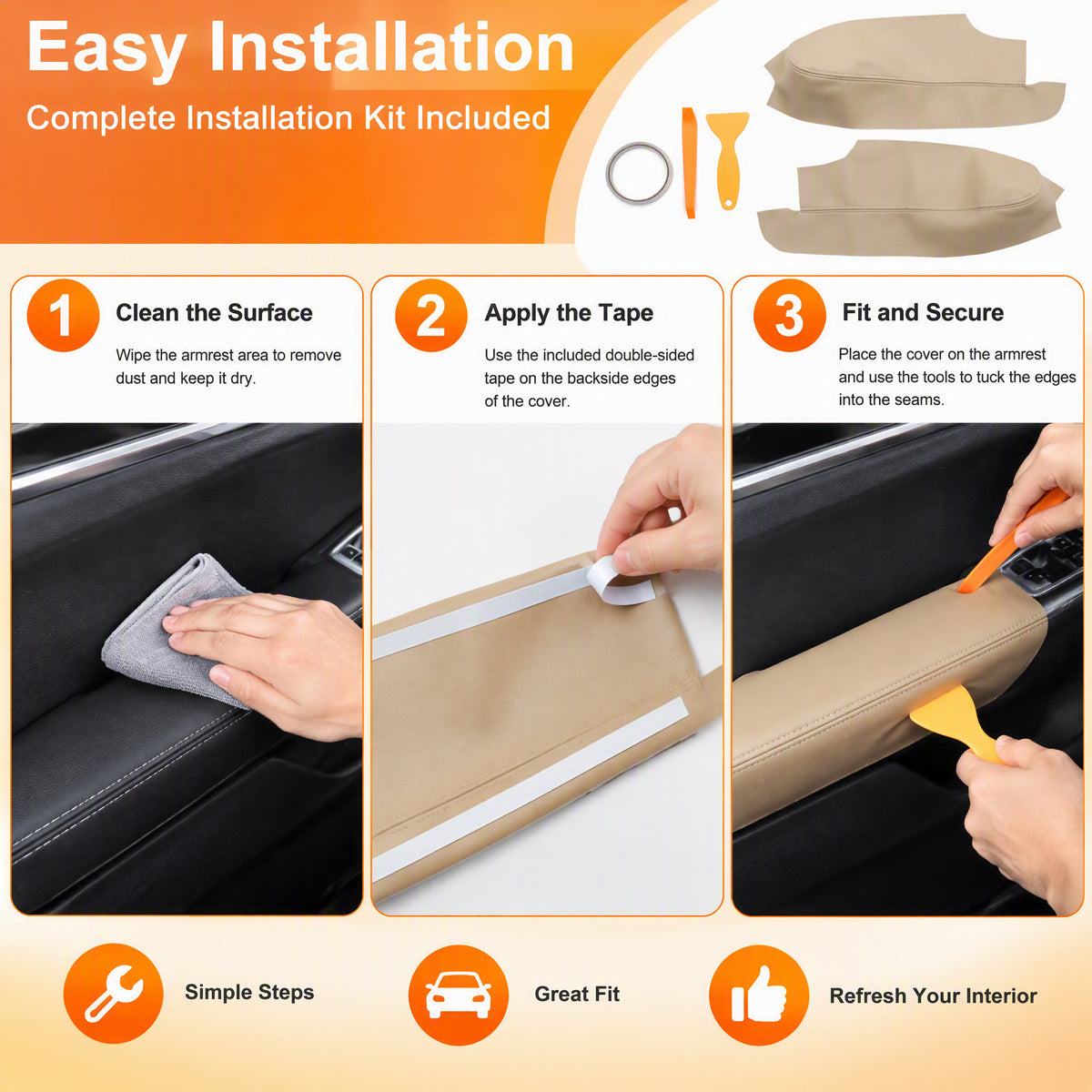 Easy Installation

Complete Installation Kit Included

1 Clean the Surface

Wipe the armrest area to remove dust and keep it dry.

2 Apply the Tape

Use the included double-sided tape on the backside edges of the cover.

3 Fit and Secure

Place the cover on the armrest and use the tools to tuck the edges into the seams.

Simple Steps

Great Fit

Refresh Your Interior