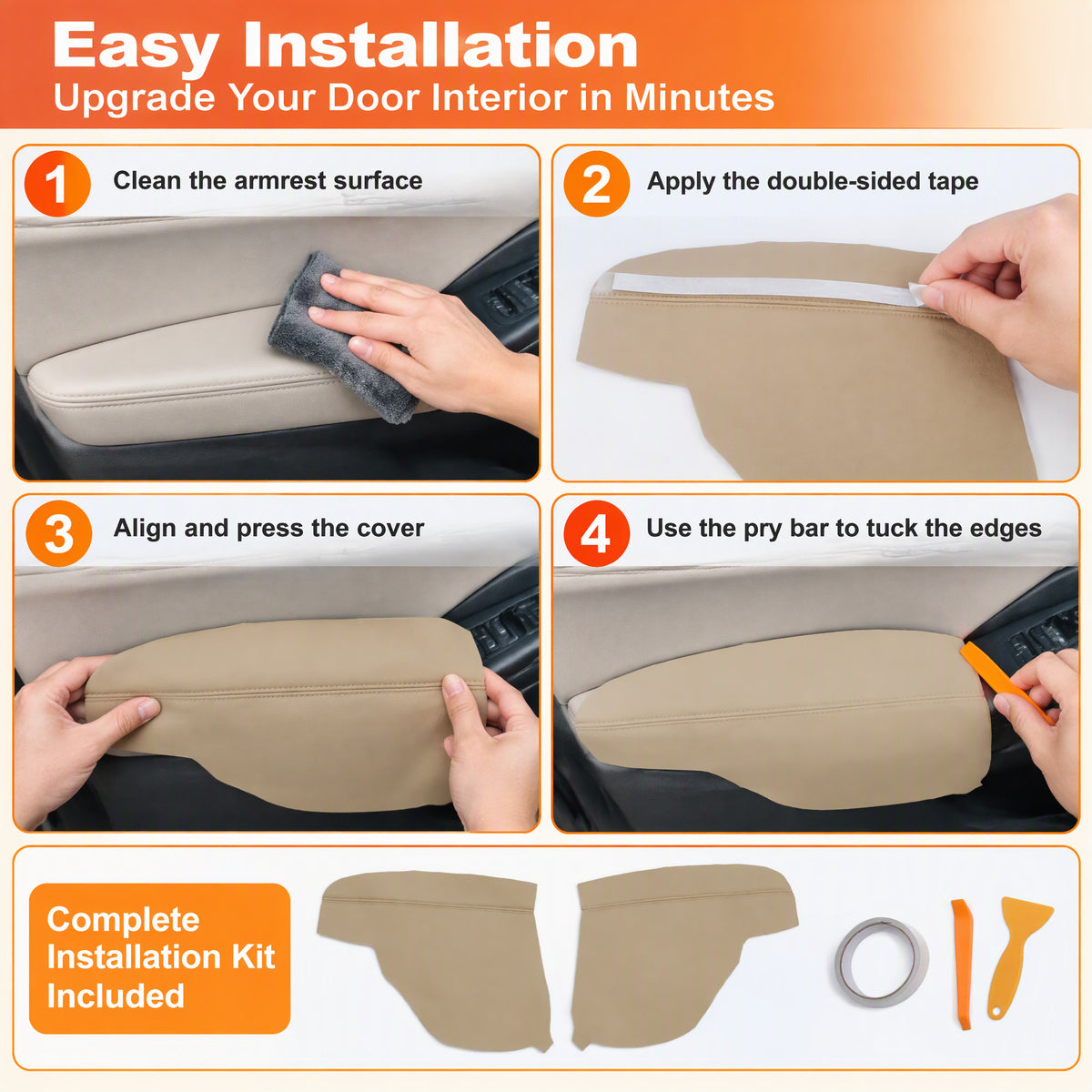 Easy Installation
Upgrade Your Door Interior in Minutes

1 Clean the armrest surface

2 Apply the double-sided tape

3 Align and press the cover

4 Use the pry bar to tuck the edges

Complete Installation Kit Included