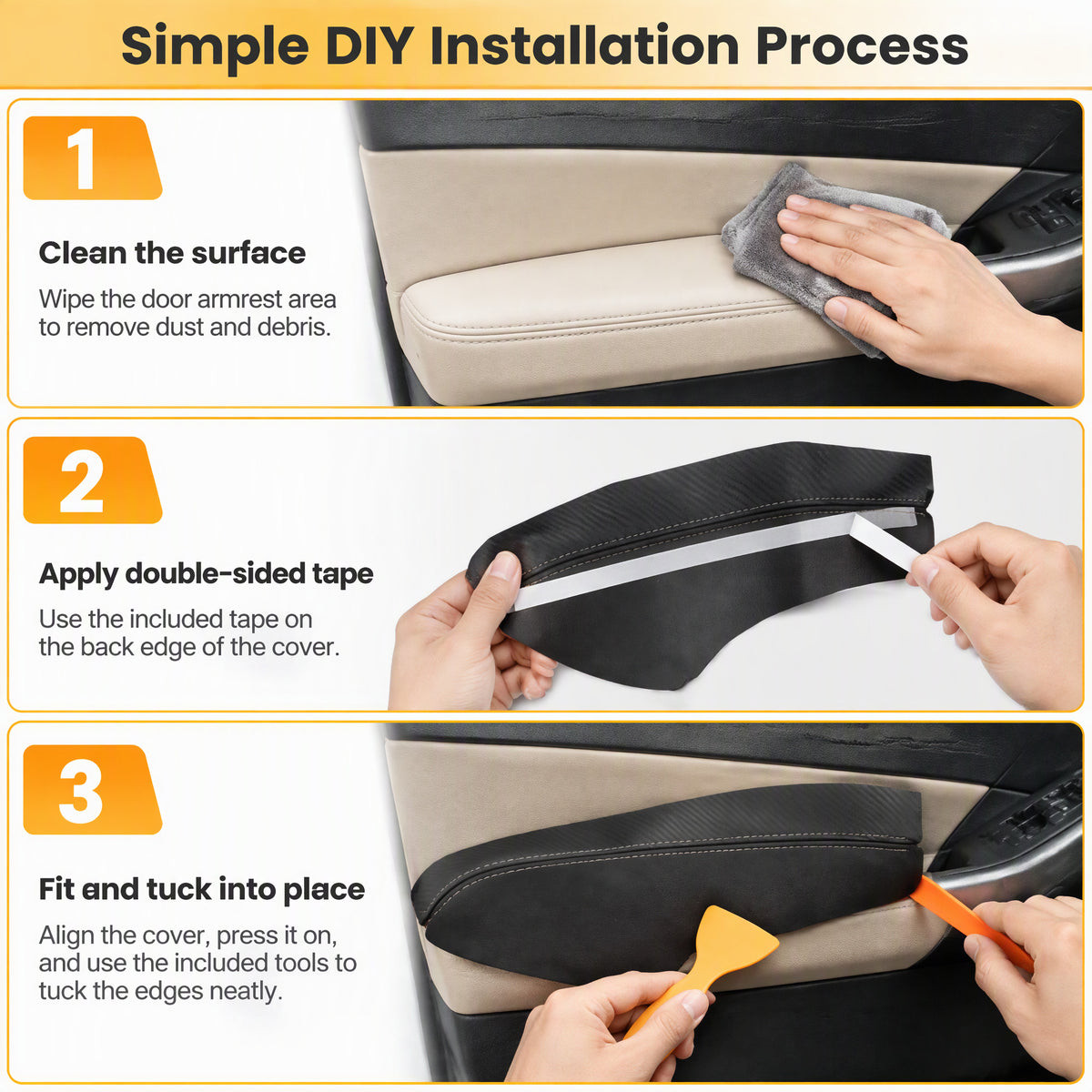 Simple DIY Installation Process

1

Clean the surface

Wipe the door armrest area to remove dust and debris.

2

Apply double-sided tape

Use the included tape on the back edge of the cover.

3

Fit and tuck into place

Align the cover, press it on, and use the included tools to tuck the edges neatly.