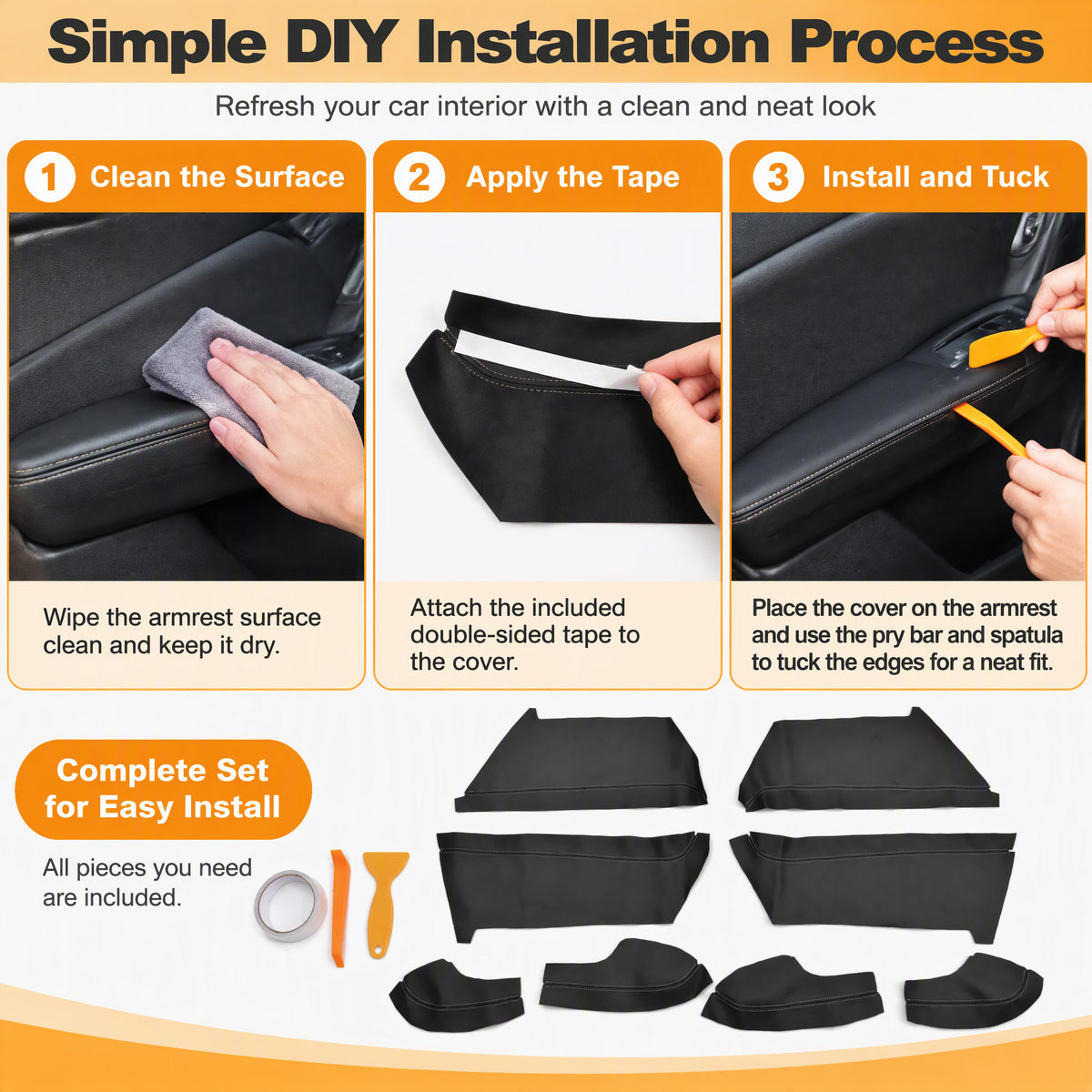 Simple DIY Installation Process

Refresh your car interior with a clean and neat look

1 Clean the Surface

Wipe the armrest surface clean and keep it dry.

2 Apply the Tape

Attach the included double-sided tape to the cover.

3 Install and Tuck

Place the cover on the armrest and use the pry bar and spatula to tuck the edges for a neat fit.

Complete Set for Easy Install

All pieces you need are included.