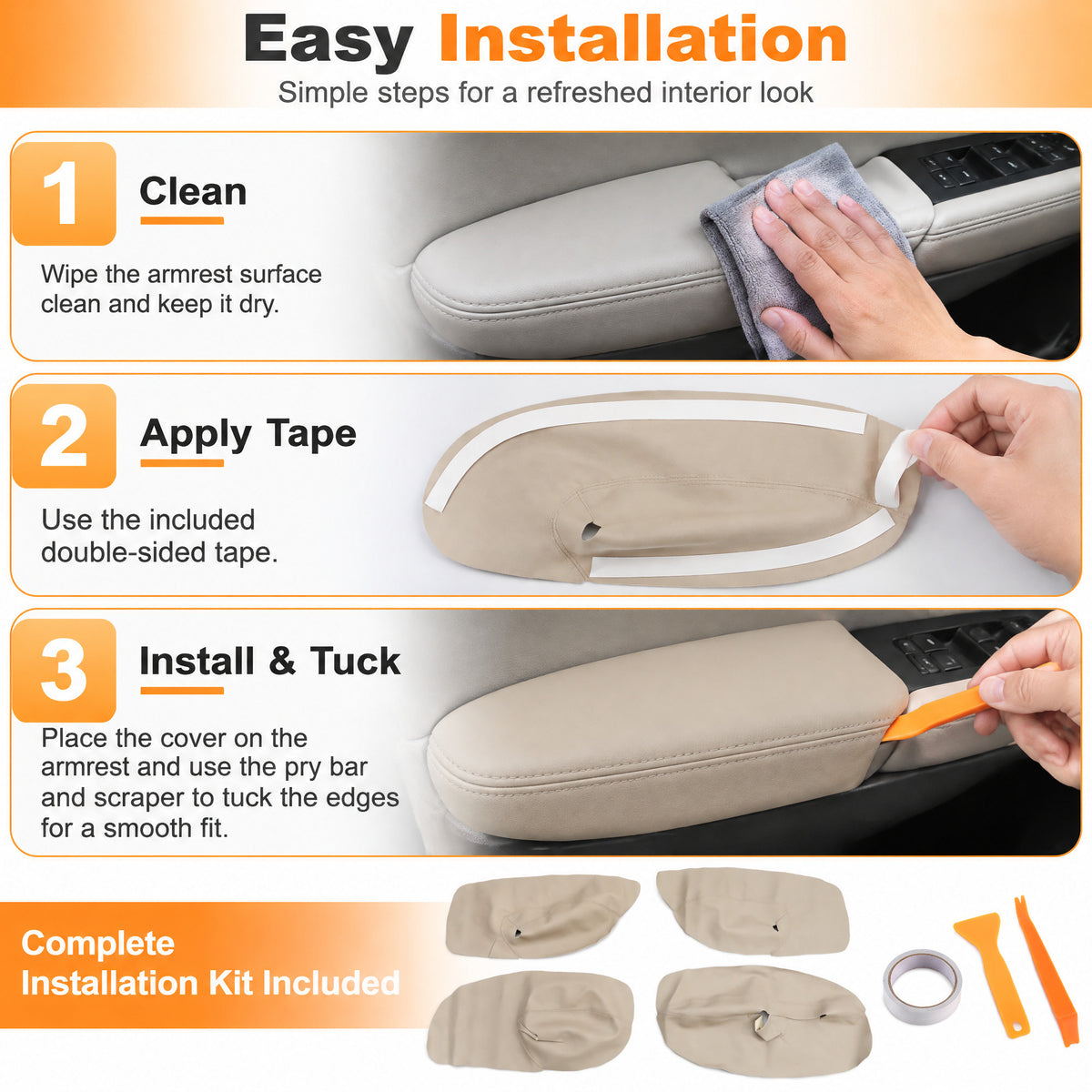 Easy Installation

Simple steps for a refreshed interior look

1

Clean

Wipe the armrest surface clean and keep it dry.

2

Apply Tape

Use the included double-sided tape.

3

Install & Tuck

Place the cover on the armrest and use the pry bar and scraper to tuck the edges for a smooth fit.

Complete
Installation Kit Included