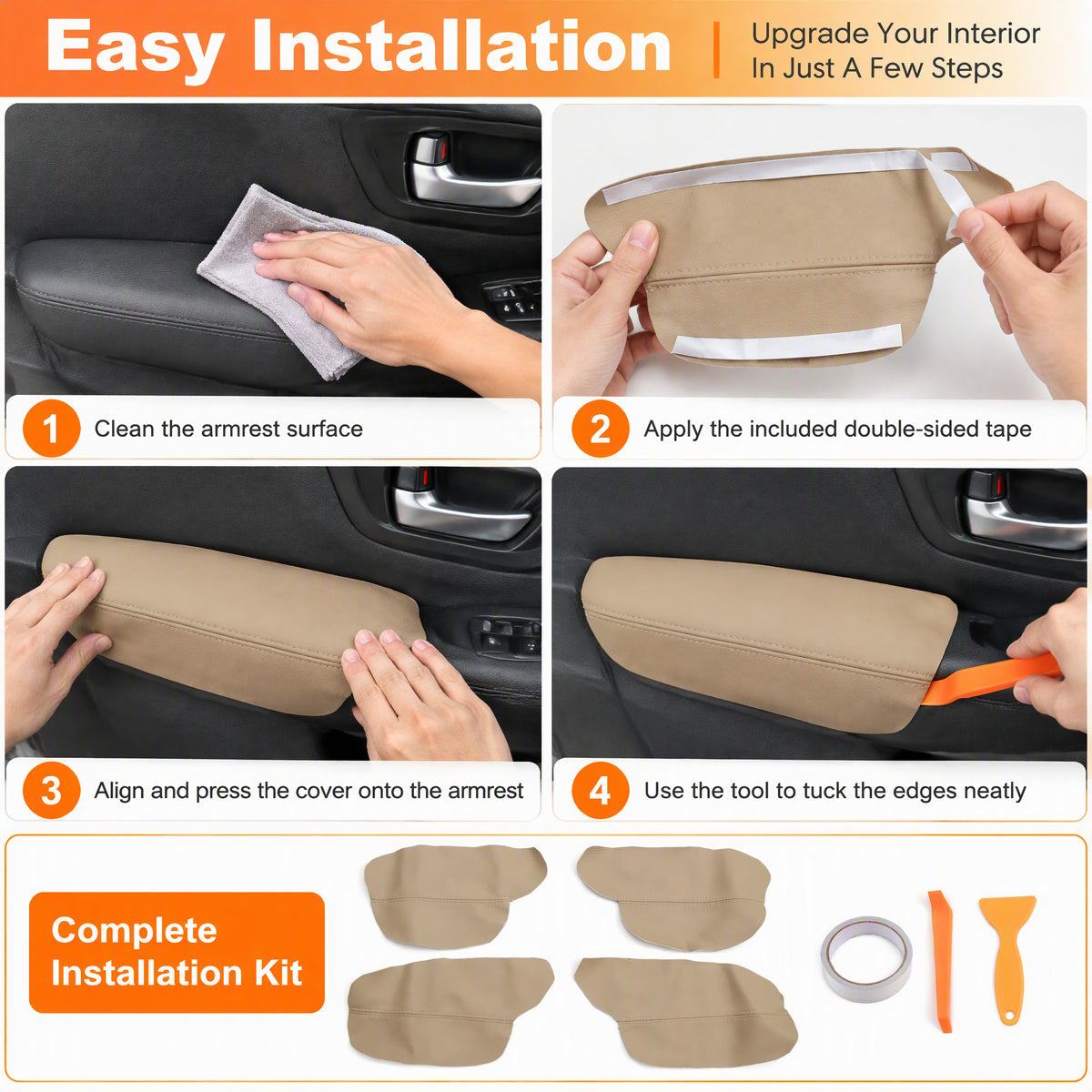 Easy Installation

Upgrade Your Interior
In Just A Few Steps

1 Clean the armrest surface

2 Apply the included double-sided tape

3 Align and press the cover onto the armrest

4 Use the tool to tuck the edges neatly

Complete
Installation Kit