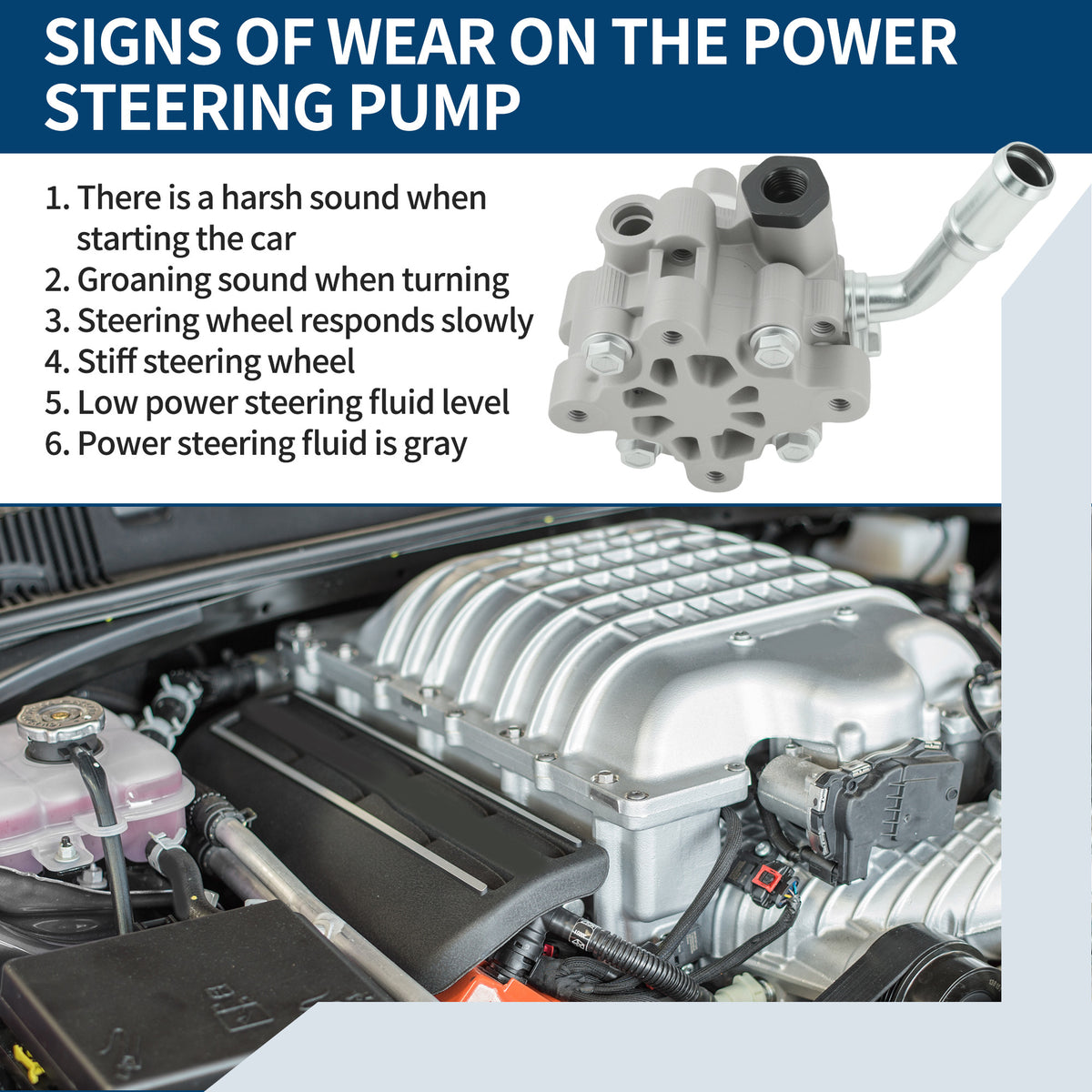 SIGNS OF WEAR ON THE POWER STEERING PUMP

1. There is a harsh sound when starting the car
2. Groaning sound when turning
3. Steering wheel responds slowly
4. Stiff steering wheel
5. Low power steering fluid level
6. Power steering fluid is gray