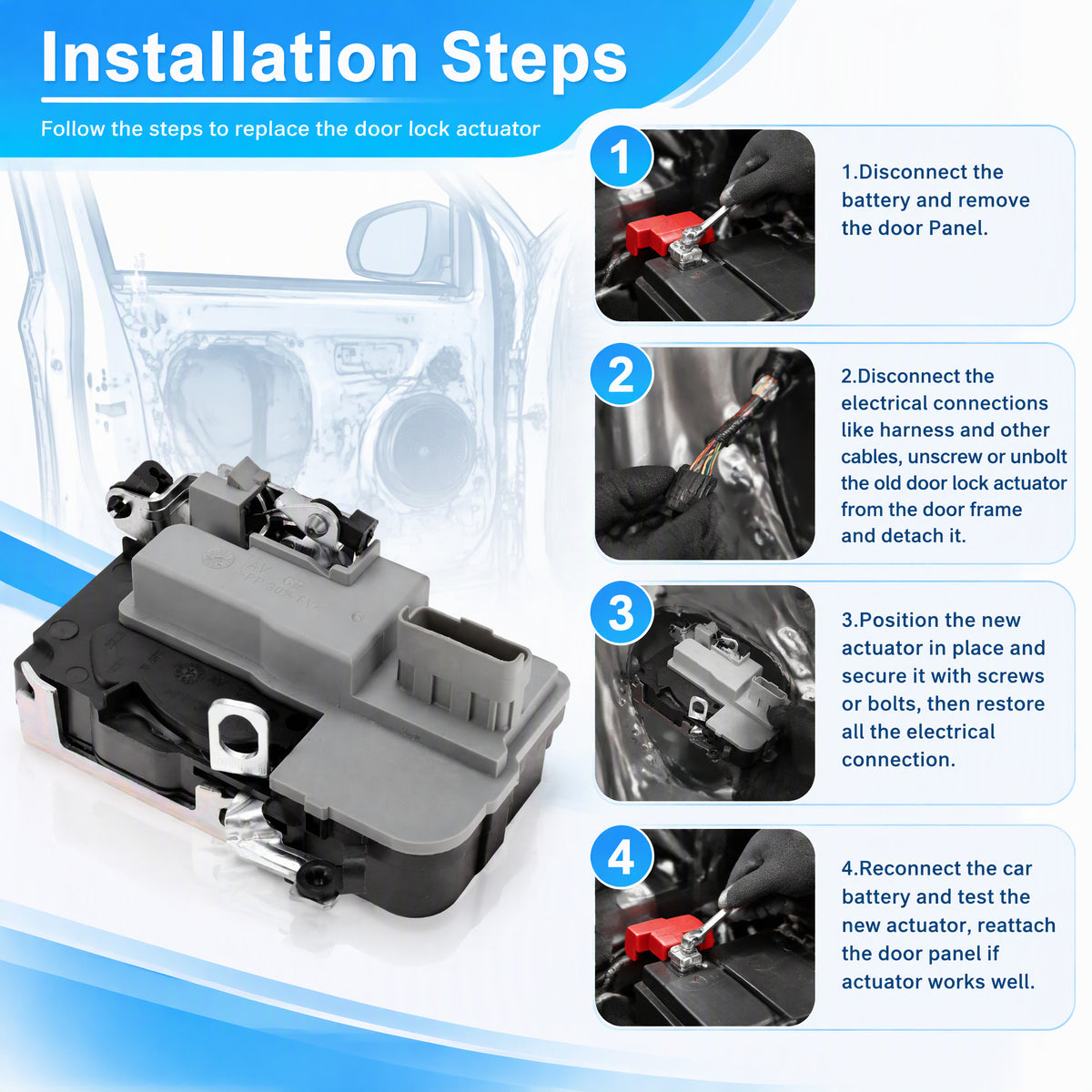 Installation Steps

Follow the steps to replace the door lock actuator

1

1.Disconnect the battery and remove the door Panel.

2

2.Disconnect the electrical connections like harness and other cables, unscrew or unbolt the old door lock actuator from the door frame and detach it.

3

3.Position the new actuator in place and secure it with screws or bolts, then restore all the electrical connection.

4

4.Reconnect the car battery and test the new actuator, reattach the door panel if actuator works well.