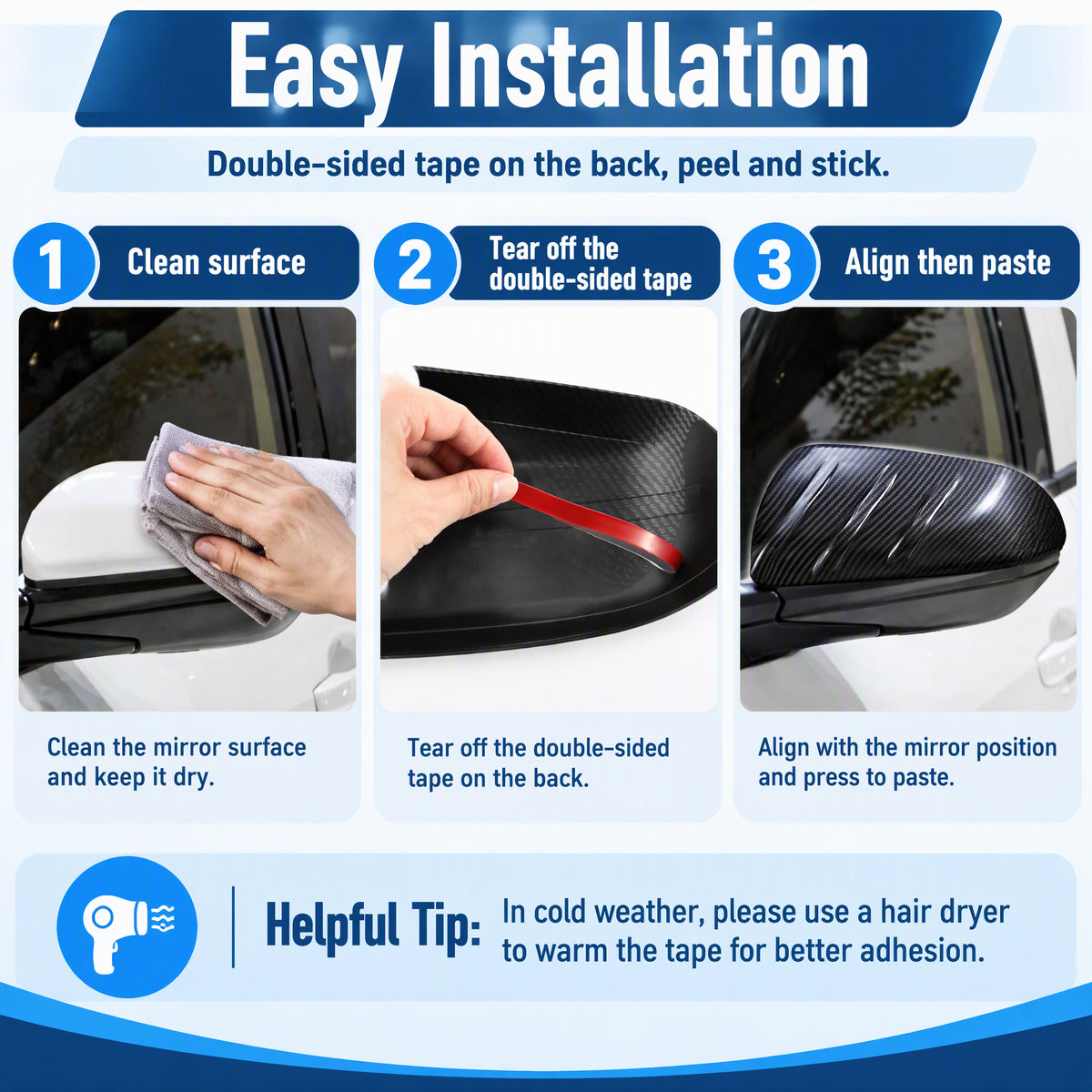 Easy Installation

Double-sided tape on the back, peel and stick.

1 Clean surface

Clean the mirror surface and keep it dry.

2 Tear off the double-sided tape

Tear off the double-sided tape on the back.

3 Align then paste

Align with the mirror position and press to paste.

Helpful Tip: In cold weather, please use a hair dryer to warm the tape for better adhesion.