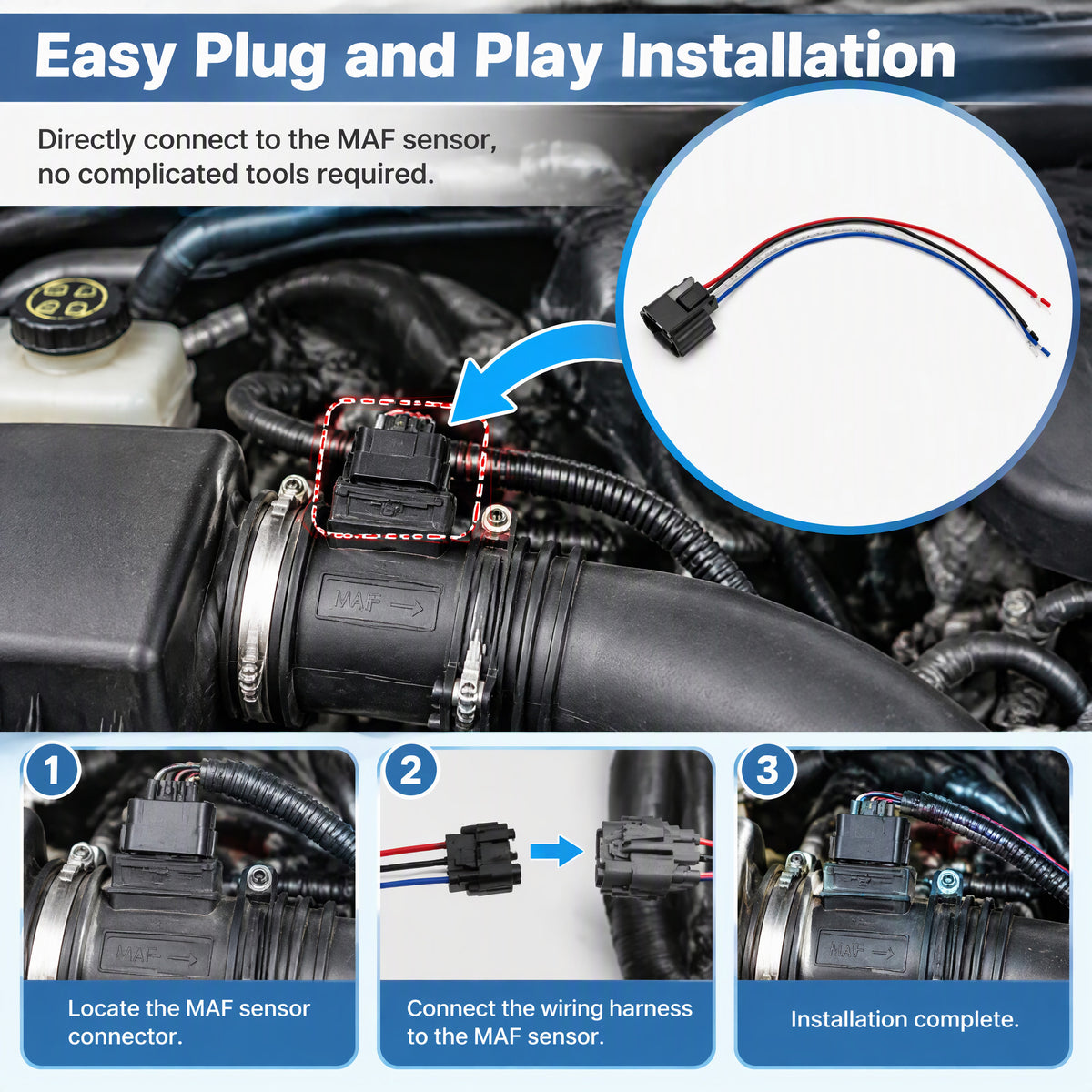 Easy Plug and Play Installation

Directly connect to the MAF sensor, no complicated tools required.

MAF →

1

MAF →

Locate the MAF sensor connector.

2

Connect the wiring harness to the MAF sensor.

3

MAF →

Installation complete.