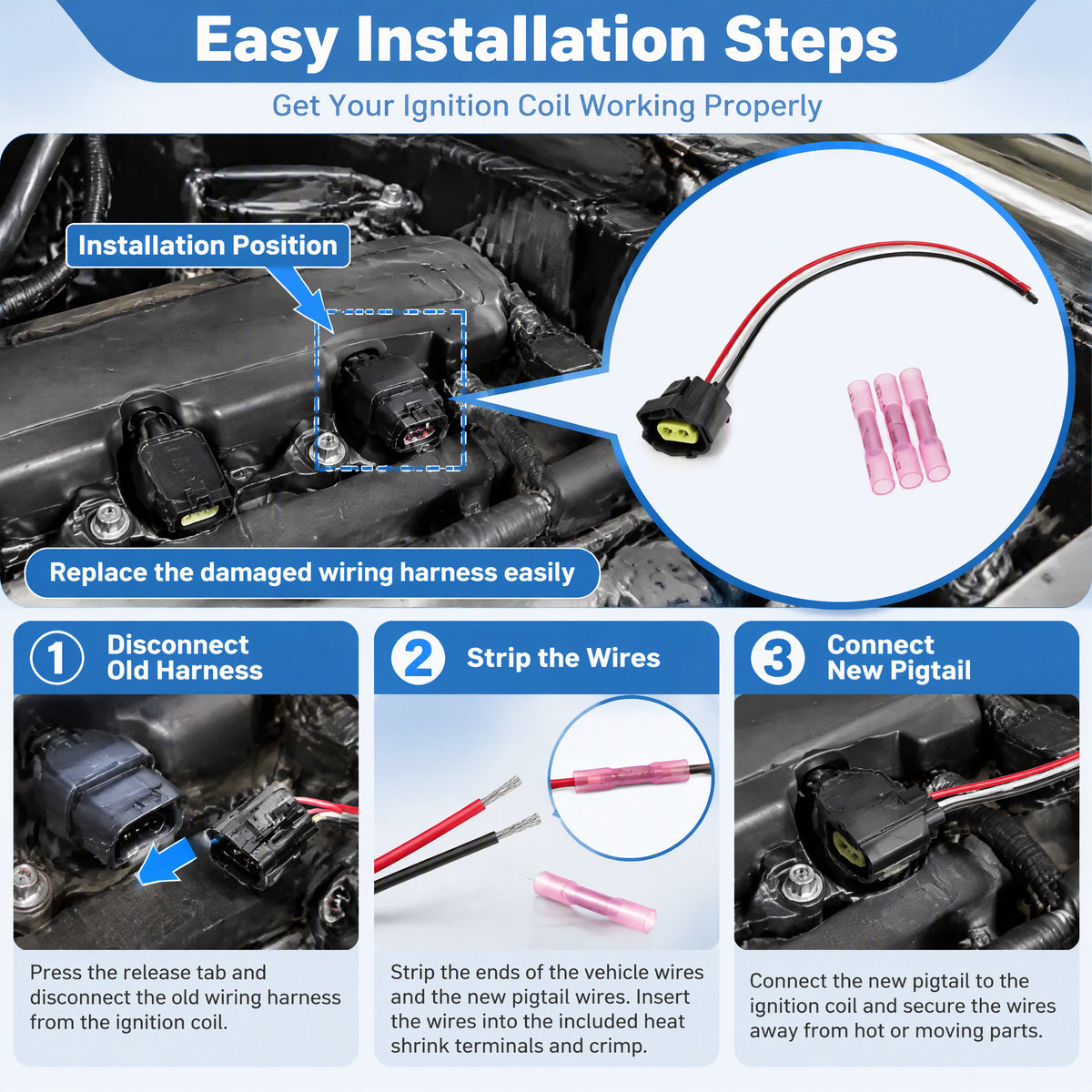 Easy Installation Steps

Get Your Ignition Coil Working Properly

Installation Position

Replace the damaged wiring harness easily

1 Disconnect Old Harness

Press the release tab and disconnect the old wiring harness from the ignition coil.

2 Strip the Wires

Strip the ends of the vehicle wires and the new pigtail wires. Insert the wires into the included heat shrink terminals and crimp.

3 Connect New Pigtail

Connect the new pigtail to the ignition coil and secure the wires away from hot or moving parts.