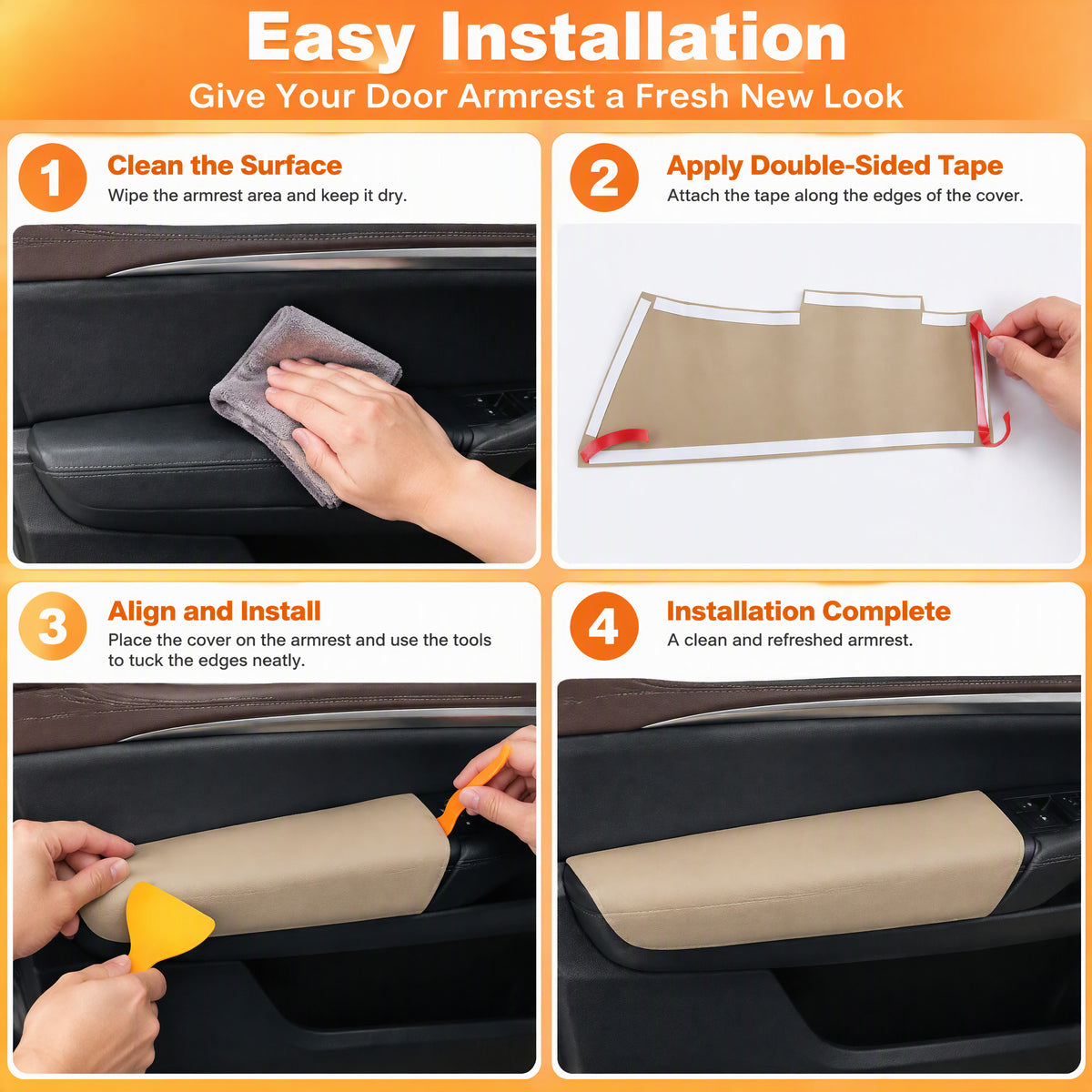 Easy Installation

Give Your Door Armrest a Fresh New Look

1

Clean the Surface

Wipe the armrest area and keep it dry.

2

Apply Double-Sided Tape

Attach the tape along the edges of the cover.

3

Align and Install

Place the cover on the armrest and use the tools to tuck the edges neatly.

4

Installation Complete

A clean and refreshed armrest.