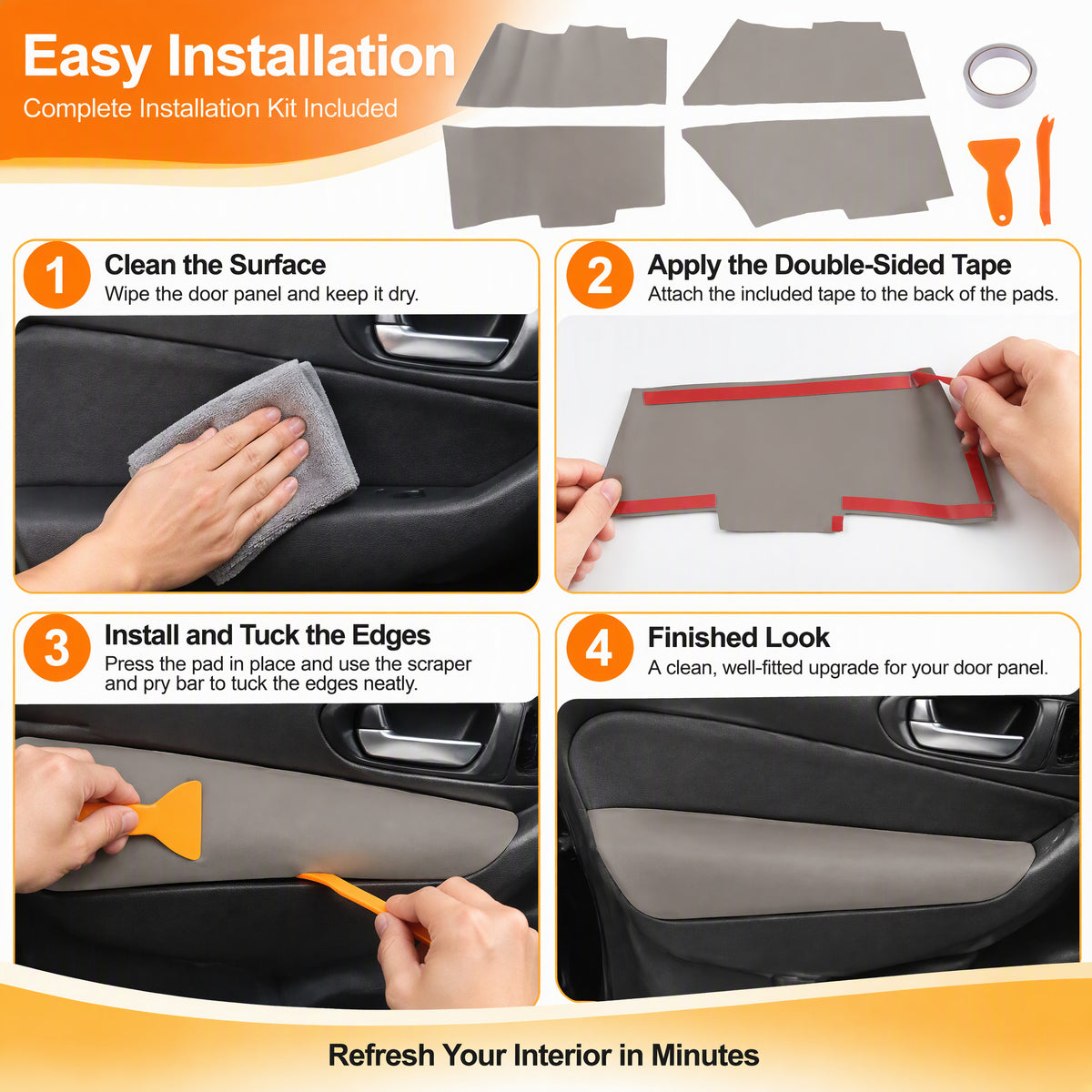 Easy Installation
Complete Installation Kit Included

1
Clean the Surface
Wipe the door panel and keep it dry.

2
Apply the Double-Sided Tape
Attach the included tape to the back of the pads.

3
Install and Tuck the Edges
Press the pad in place and use the scraper and pry bar to tuck the edges neatly.

4
Finished Look
A clean, well-fitted upgrade for your door panel.

Refresh Your Interior in Minutes