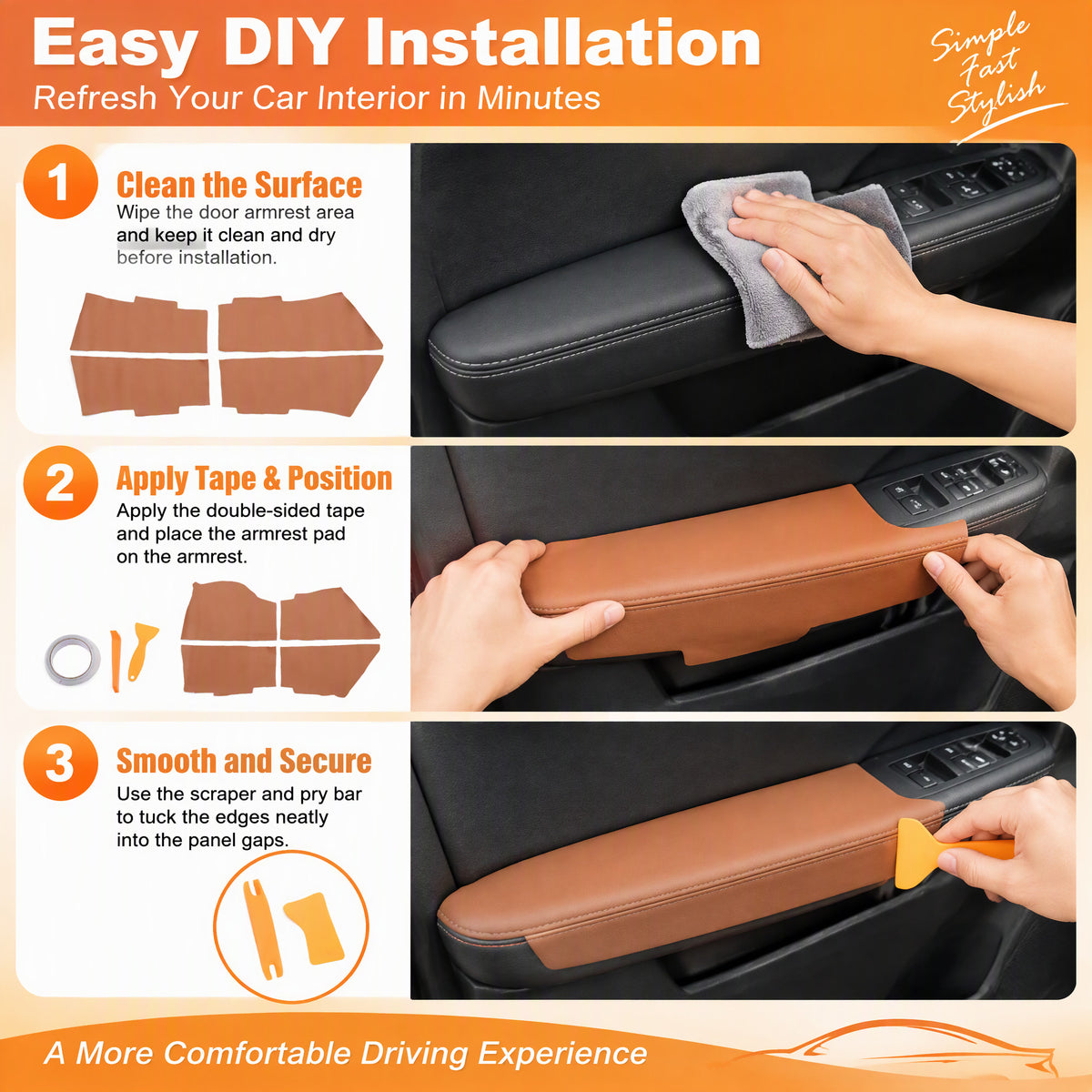 Easy DIY Installation

Refresh Your Car Interior in Minutes

Simple
Fast
Stylish

1

Clean the Surface

Wipe the door armrest area and keep it clean and dry before installation.

2

Apply Tape & Position

Apply the double-sided tape and place the armrest pad on the armrest.

3

Smooth and Secure

Use the scraper and pry bar to tuck the edges neatly into the panel gaps.

A More Comfortable Driving Experience