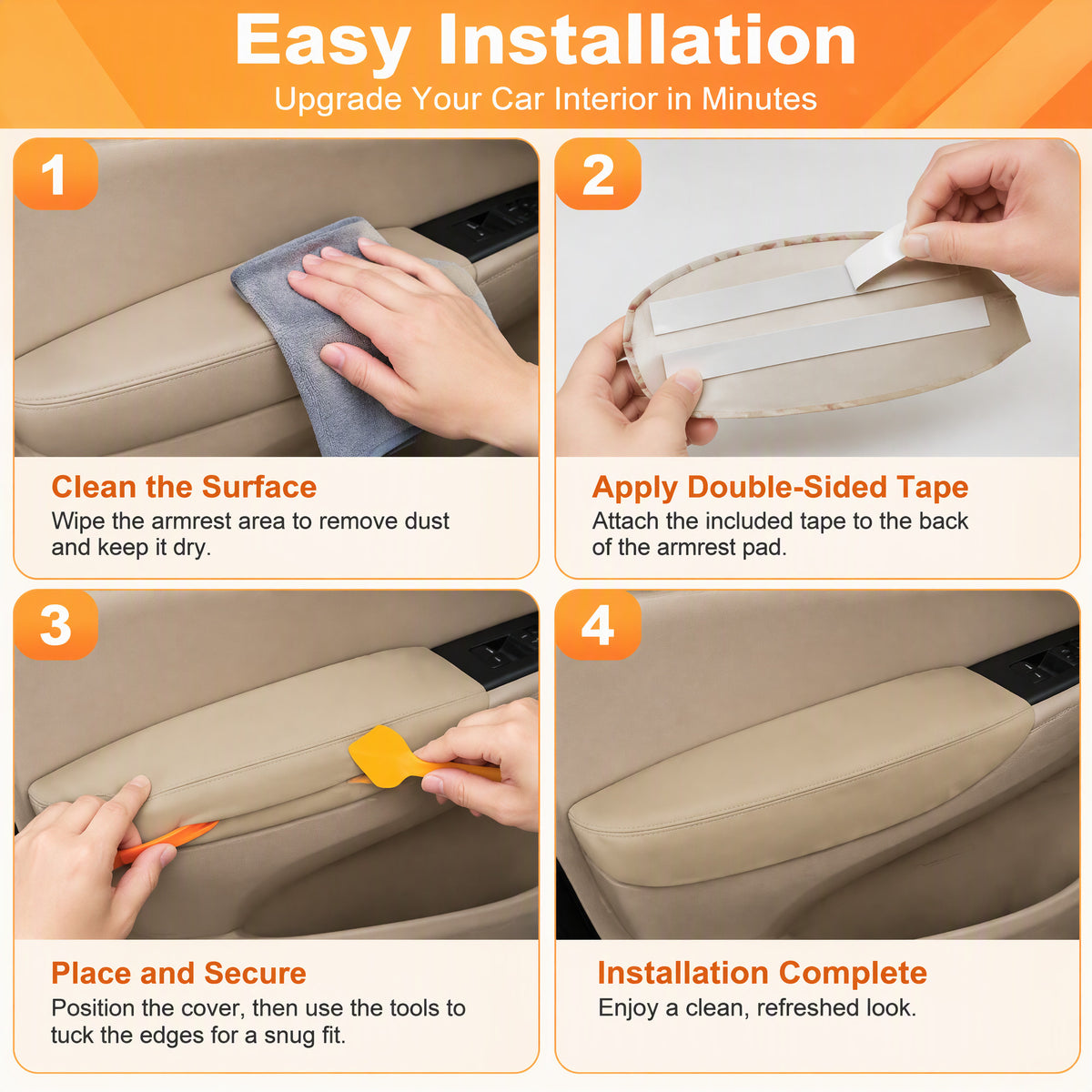 Easy Installation
Upgrade Your Car Interior in Minutes

1

Clean the Surface
Wipe the armrest area to remove dust and keep it dry.

2

Apply Double-Sided Tape
Attach the included tape to the back of the armrest pad.

3

Place and Secure
Position the cover, then use the tools to tuck the edges for a snug fit.

4

Installation Complete
Enjoy a clean, refreshed look.