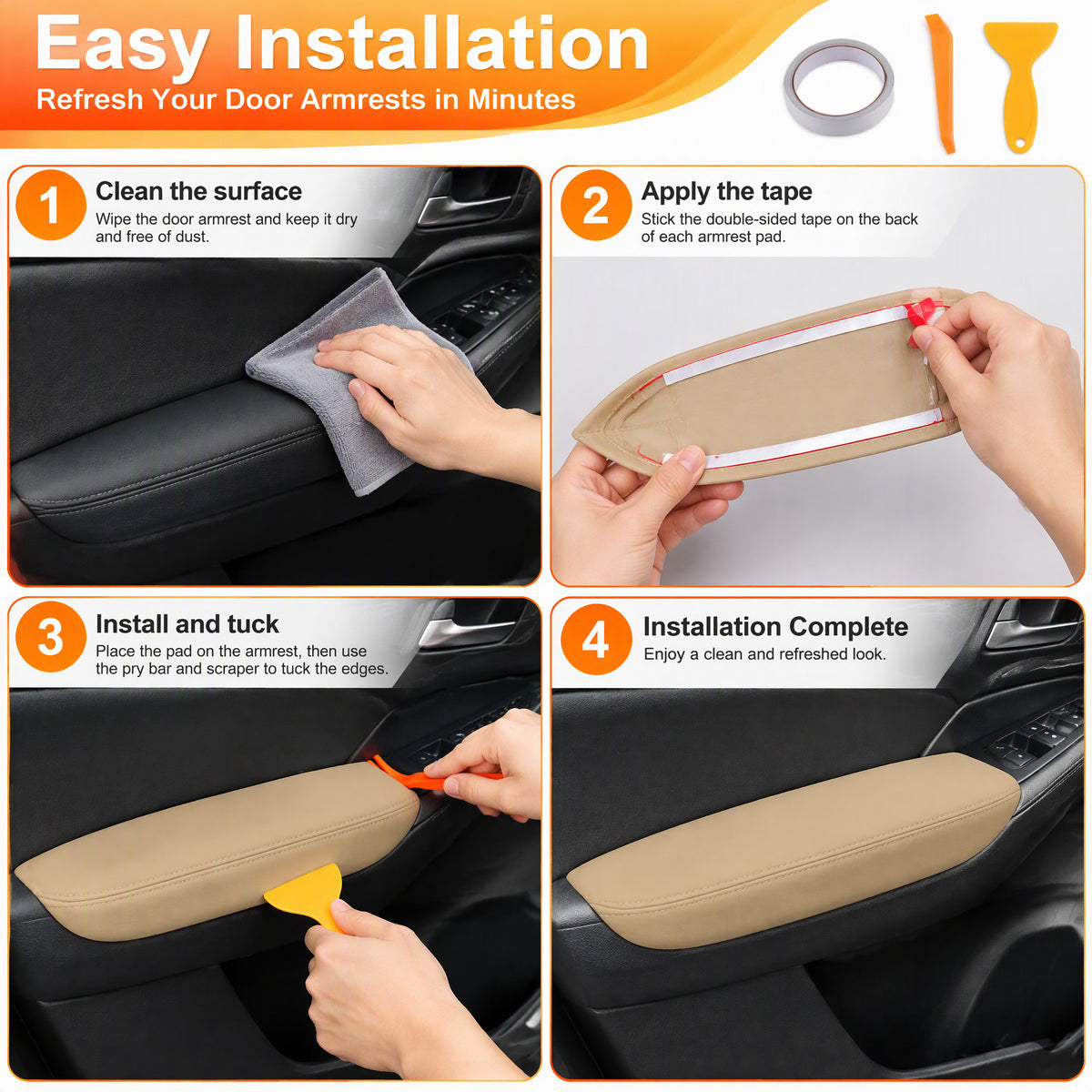 Easy Installation

Refresh Your Door Armrests in Minutes

1

Clean the surface

Wipe the door armrest and keep it dry and free of dust.

2

Apply the tape

Stick the double-sided tape on the back of each armrest pad.

3

Install and tuck

Place the pad on the armrest, then use the pry bar and scraper to tuck the edges.

4

Installation Complete

Enjoy a clean and refreshed look.