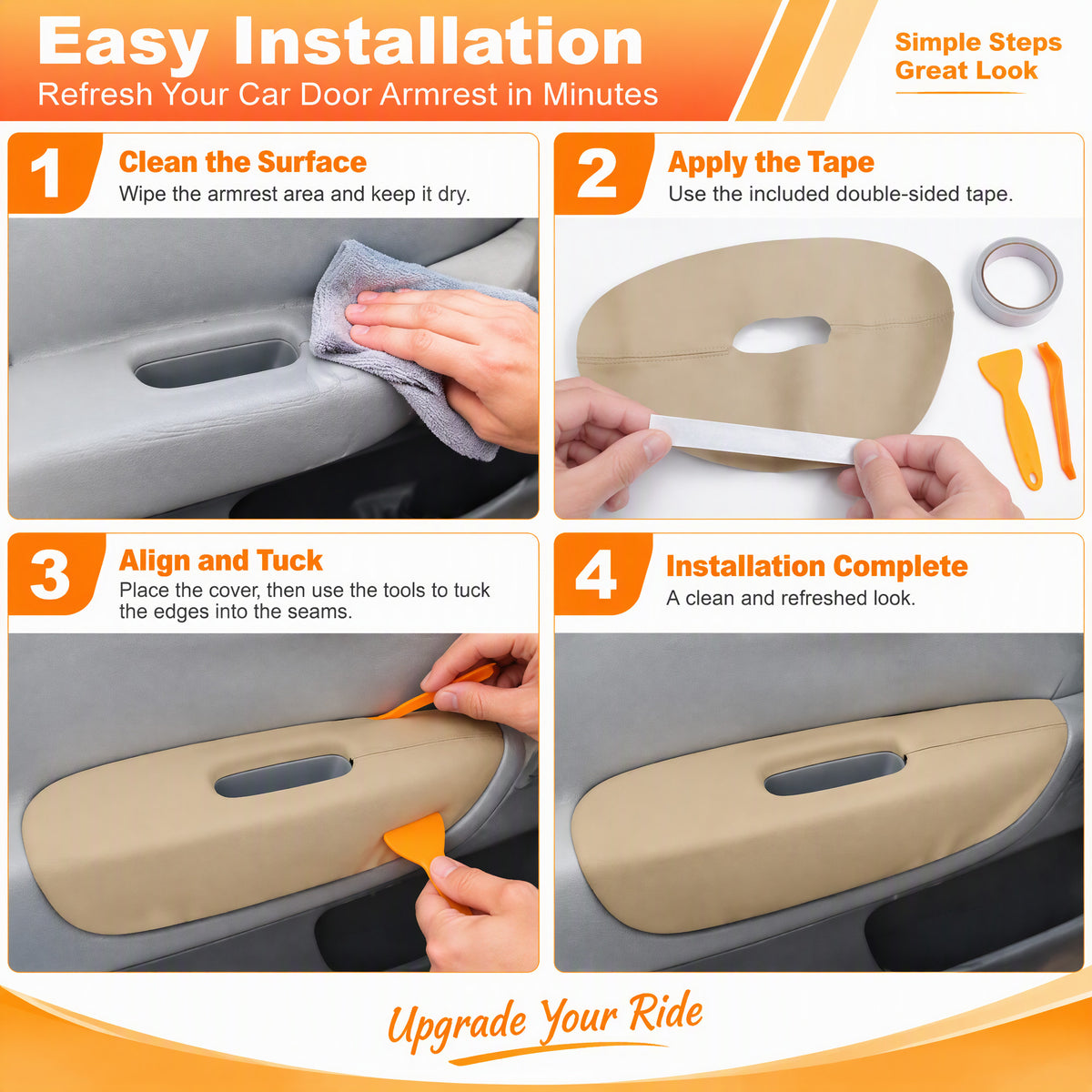 Easy Installation
Refresh Your Car Door Armrest in Minutes

Simple Steps
Great Look

1
Clean the Surface
Wipe the armrest area and keep it dry.

2
Apply the Tape
Use the included double-sided tape.

3
Align and Tuck
Place the cover, then use the tools to tuck the edges into the seams.

4
Installation Complete
A clean and refreshed look.

Upgrade Your Ride