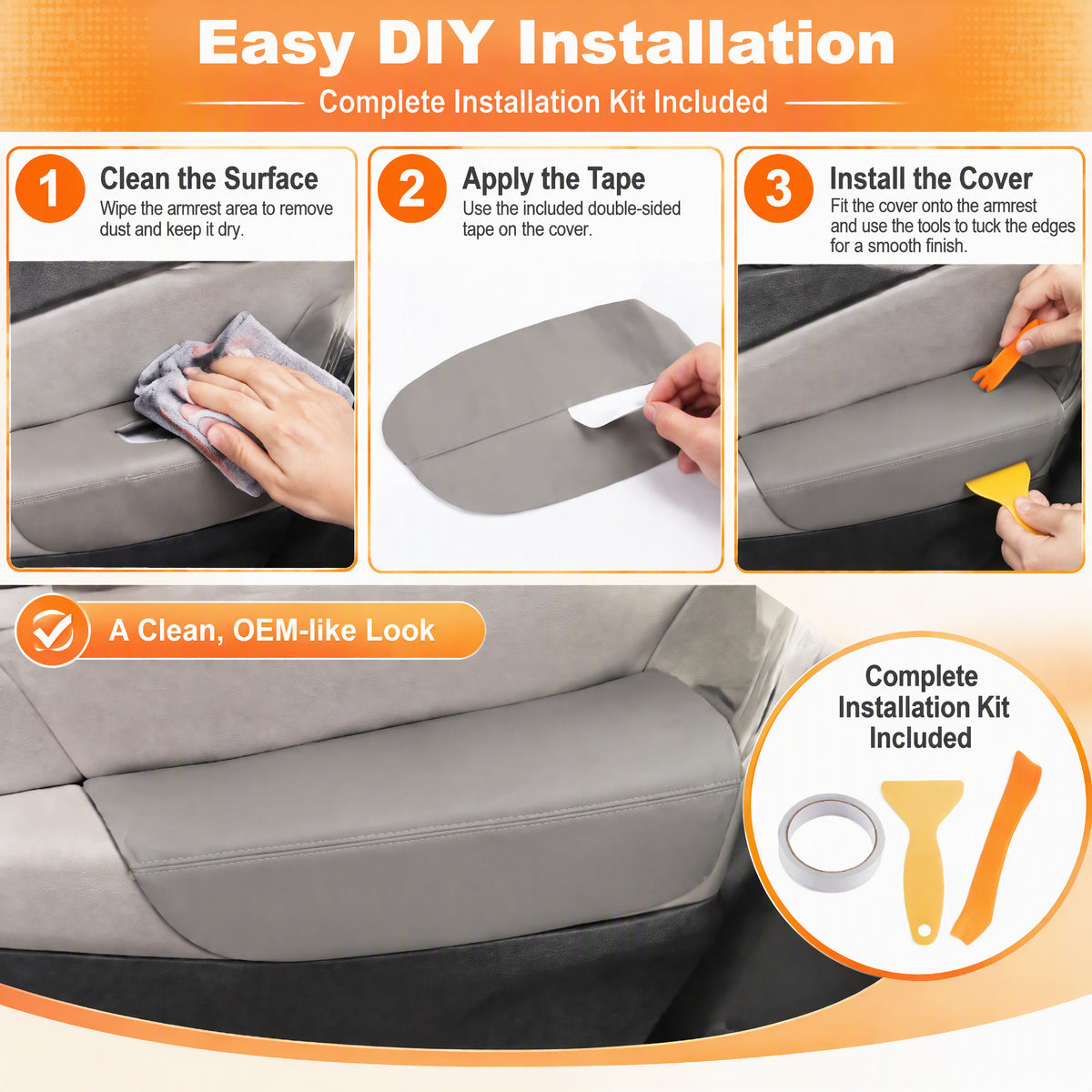 Easy DIY Installation

Complete Installation Kit Included

1

Clean the Surface

Wipe the armrest area to remove dust and keep it dry.

2

Apply the Tape

Use the included double-sided tape on the cover.

3

Install the Cover

Fit the cover onto the armrest and use the tools to tuck the edges for a smooth finish.

A Clean, OEM-like Look

Complete Installation Kit Included