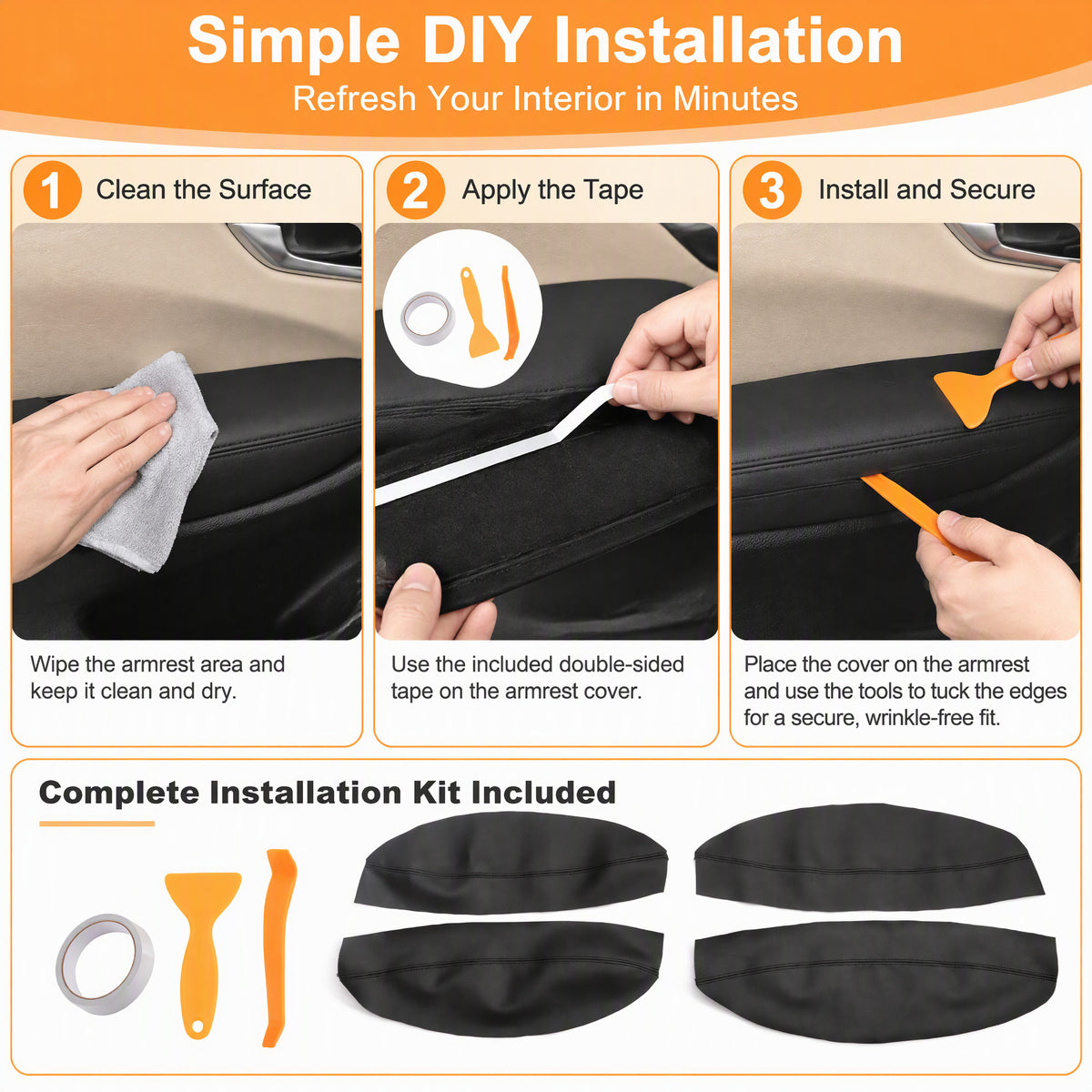 Simple DIY Installation

Refresh Your Interior in Minutes

1 Clean the Surface

Wipe the armrest area and keep it clean and dry.

2 Apply the Tape

Use the included double-sided tape on the armrest cover.

3 Install and Secure

Place the cover on the armrest and use the tools to tuck the edges for a secure, wrinkle-free fit.

Complete Installation Kit Included