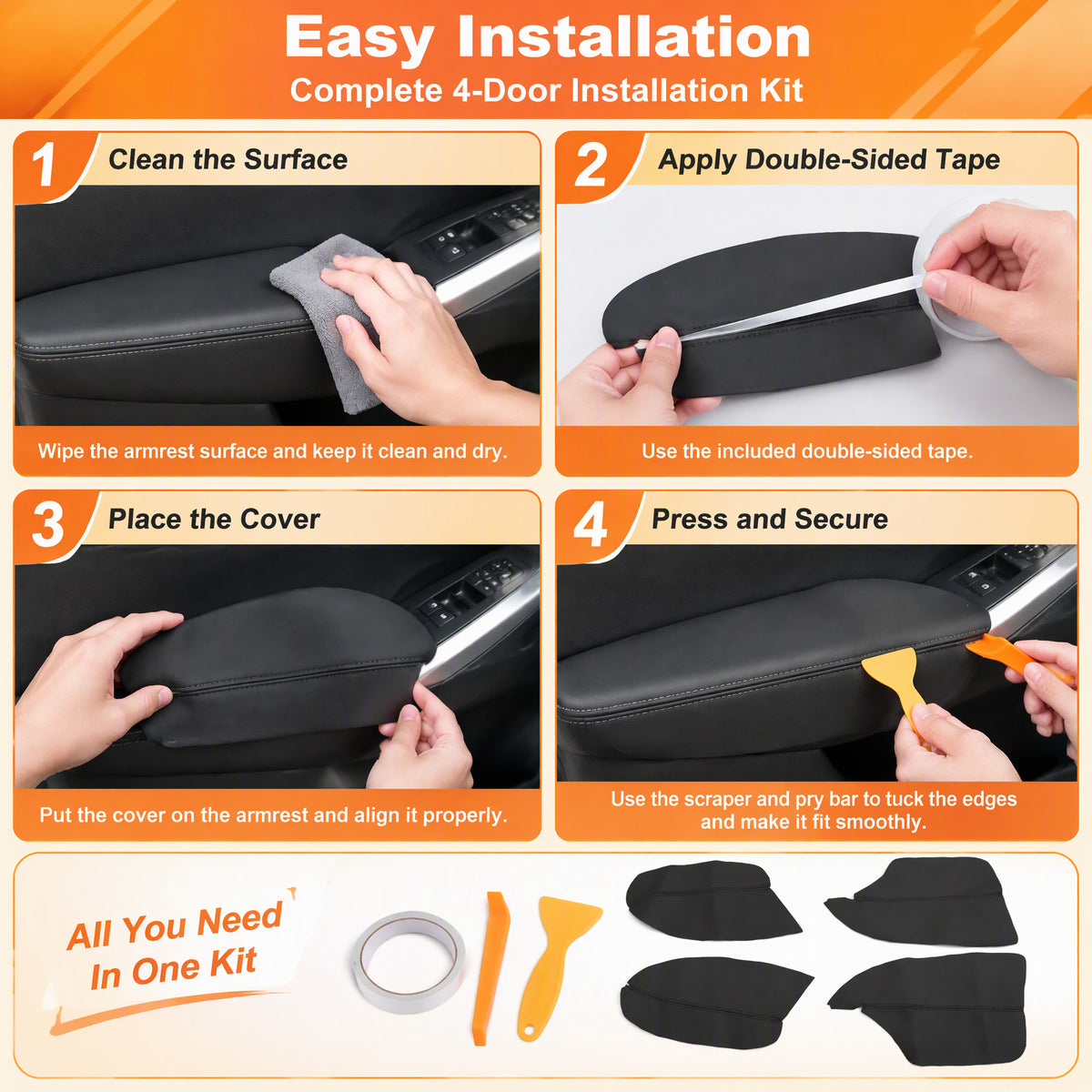 Easy Installation
Complete 4-Door Installation Kit

1
Clean the Surface

Wipe the armrest surface and keep it clean and dry.

2
Apply Double-Sided Tape

Use the included double-sided tape.

3
Place the Cover

Put the cover on the armrest and align it properly.

4
Press and Secure

Use the scraper and pry bar to tuck the edges and make it fit smoothly.

All You Need
In One Kit