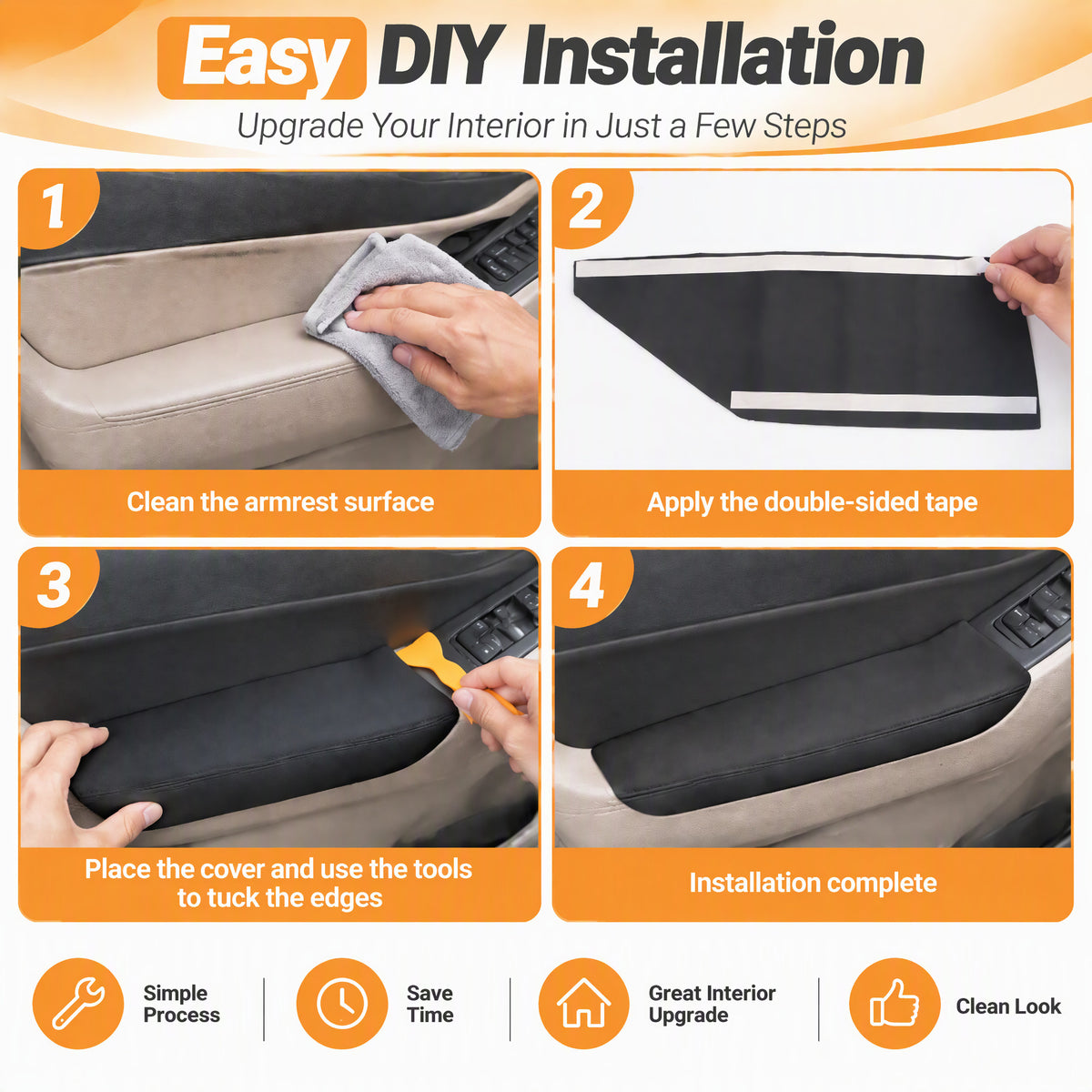 Easy DIY Installation

Upgrade Your Interior in Just a Few Steps

1

Clean the armrest surface

2

Apply the double-sided tape

3

Place the cover and use the tools to tuck the edges

4

Installation complete

Simple Process

Save Time

Great Interior Upgrade

Clean Look