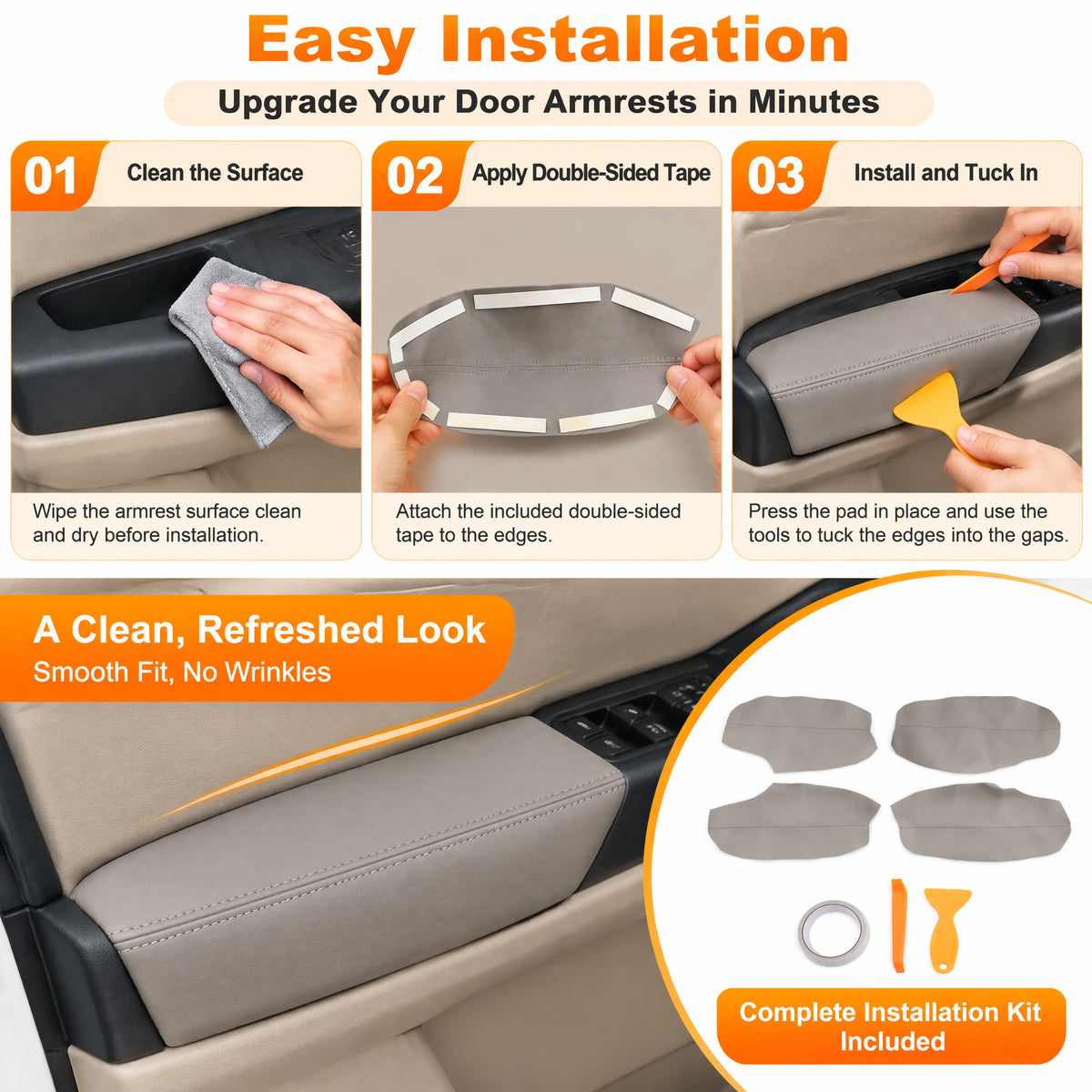 Easy Installation

Upgrade Your Door Armrests in Minutes

01 Clean the Surface

Wipe the armrest surface clean and dry before installation.

02 Apply Double-Sided Tape

Attach the included double-sided tape to the edges.

03 Install and Tuck In

Press the pad in place and use the tools to tuck the edges into the gaps.

A Clean, Refreshed Look

Smooth Fit, No Wrinkles

Complete Installation Kit Included