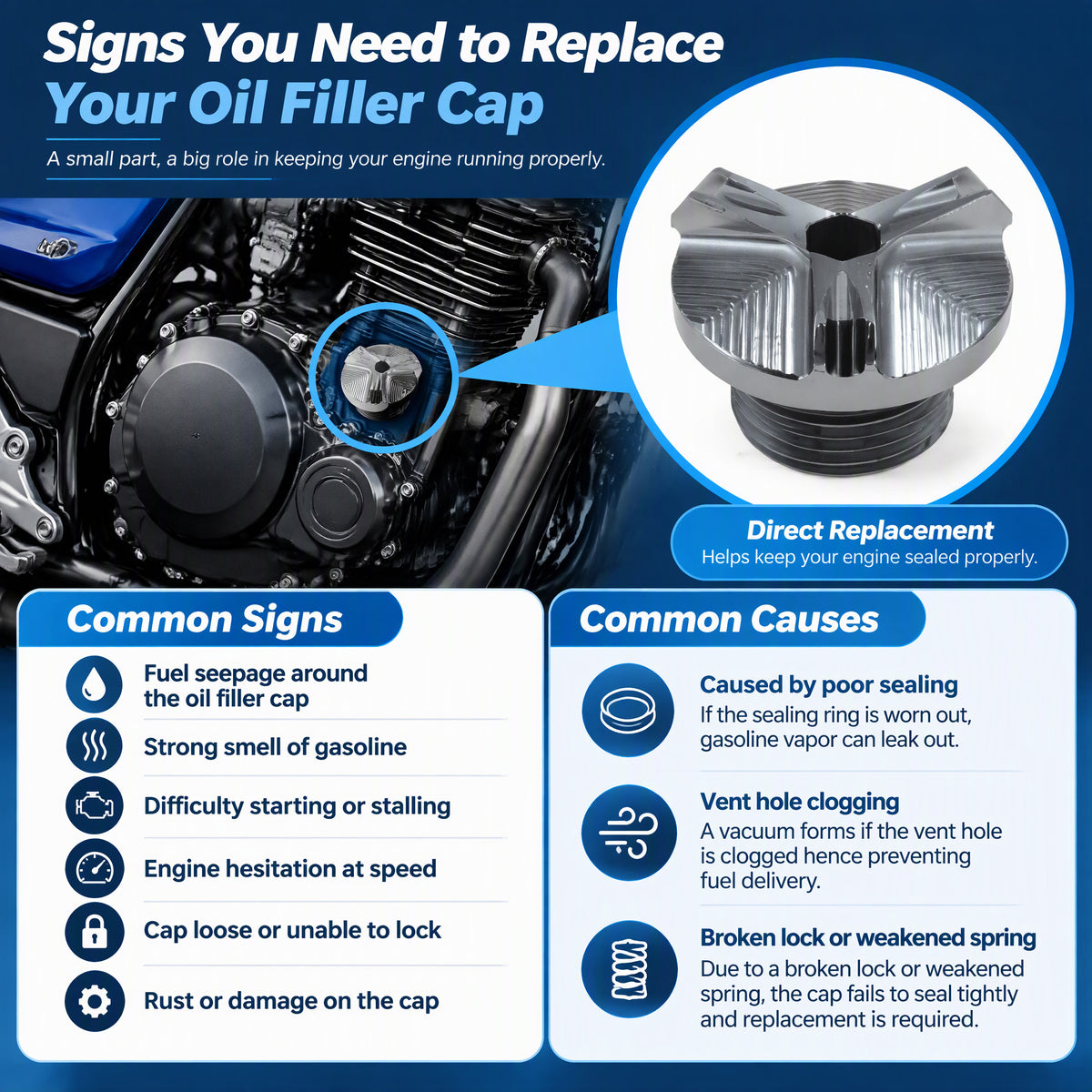 Signs You Need to Replace Your Oil Filler Cap

A small part, a big role in keeping your engine running properly.

Direct Replacement
Helps keep your engine sealed properly.

Common Signs

Fuel seepage around the oil filler cap

Strong smell of gasoline

Difficulty starting or stalling

Engine hesitation at speed

Cap loose or unable to lock

Rust or damage on the cap

Common Causes

Caused by poor sealing
If the sealing ring is worn out, gasoline vapor can leak out.

Vent hole clogging
A vacuum forms if the vent hole is clogged hence preventing fuel delivery.

Broken lock or weakened spring
Due to a broken lock or weakened spring, the cap fails to seal tightly and replacement is required.