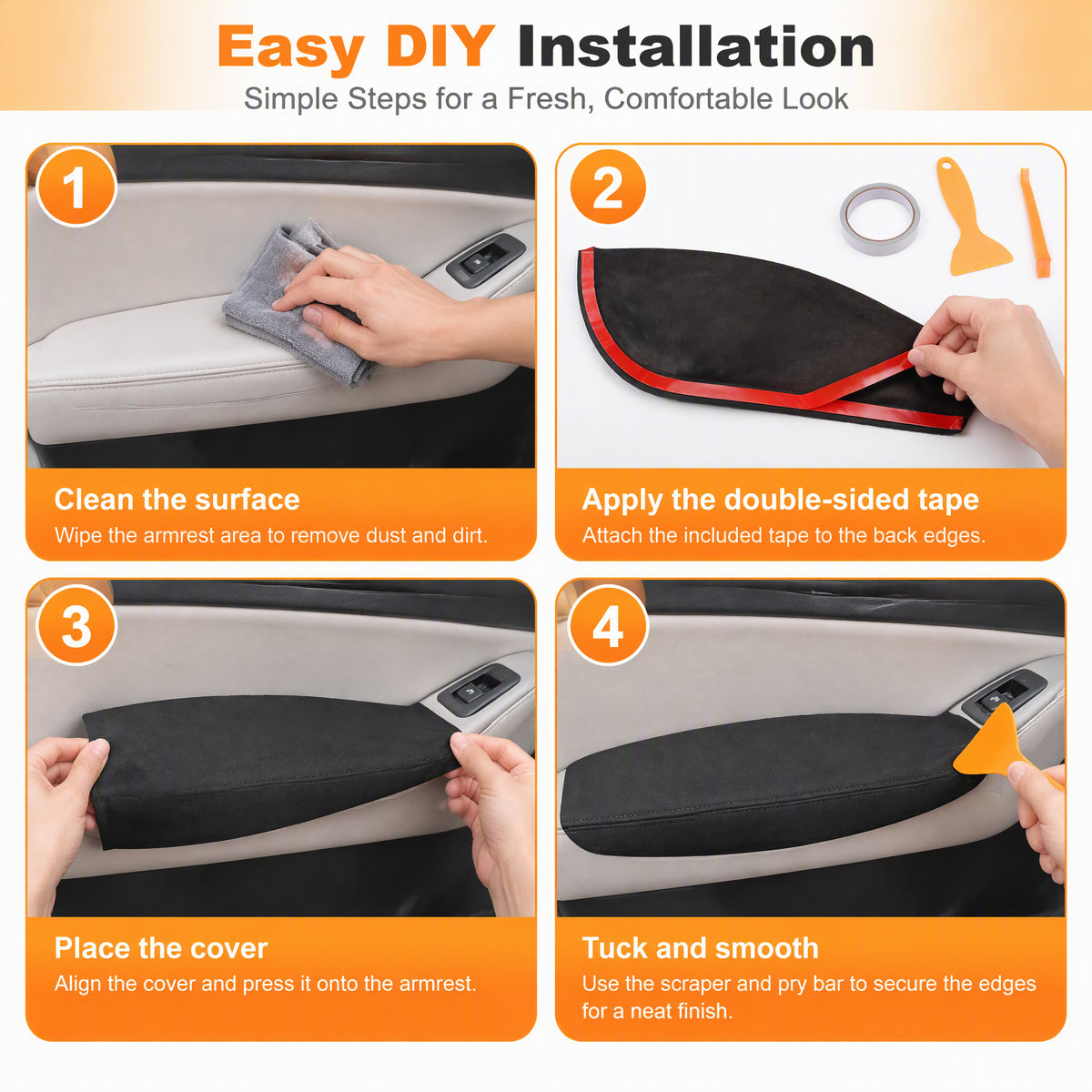 Easy DIY Installation

Simple Steps for a Fresh, Comfortable Look

1

Clean the surface

Wipe the armrest area to remove dust and dirt.

2

Apply the double-sided tape

Attach the included tape to the back edges.

3

Place the cover

Align the cover and press it onto the armrest.

4

Tuck and smooth

Use the scraper and pry bar to secure the edges for a neat finish.